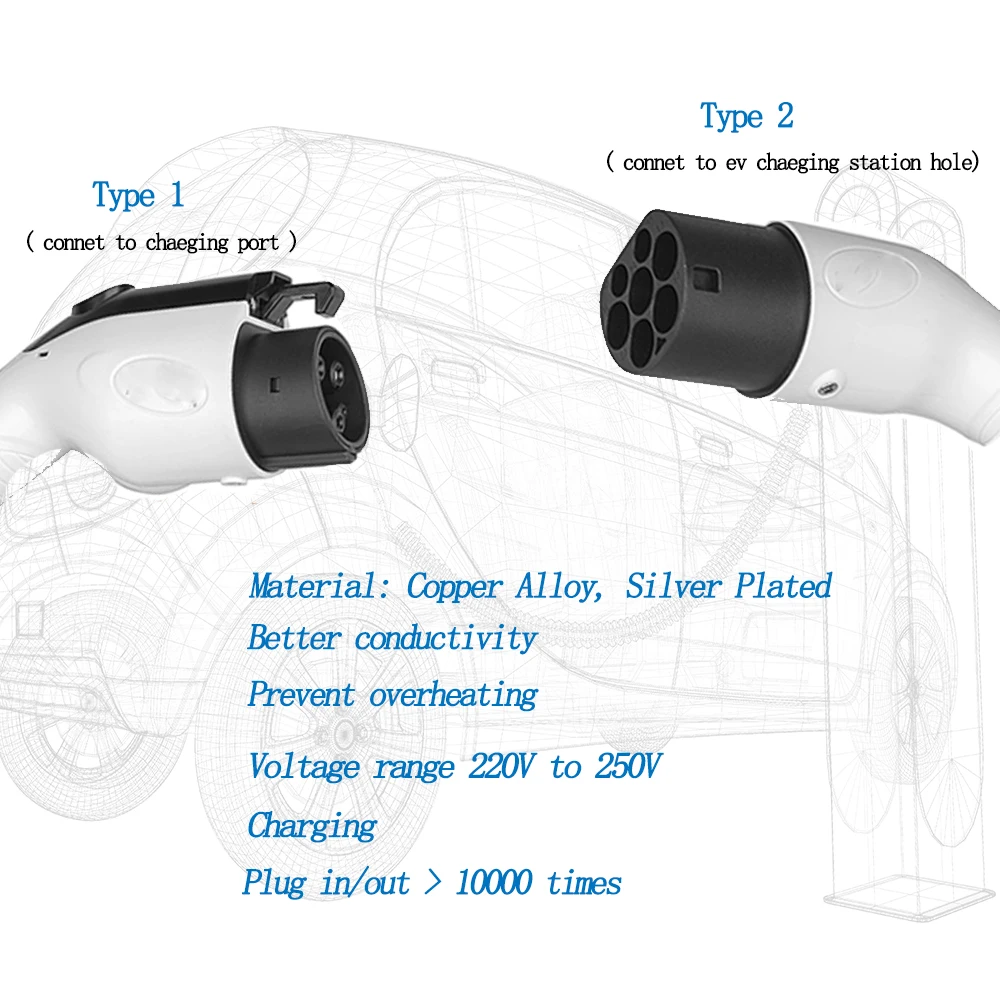 Type 1

( connet to chaeging port )

Type 2

( connet to ev chaeging station hole)

Material: Copper Alloy, Silver Plated

Better conductivity

Prevent overheating

Voltage range 220V to 250V

Charging

Plug in/out > 10000 times