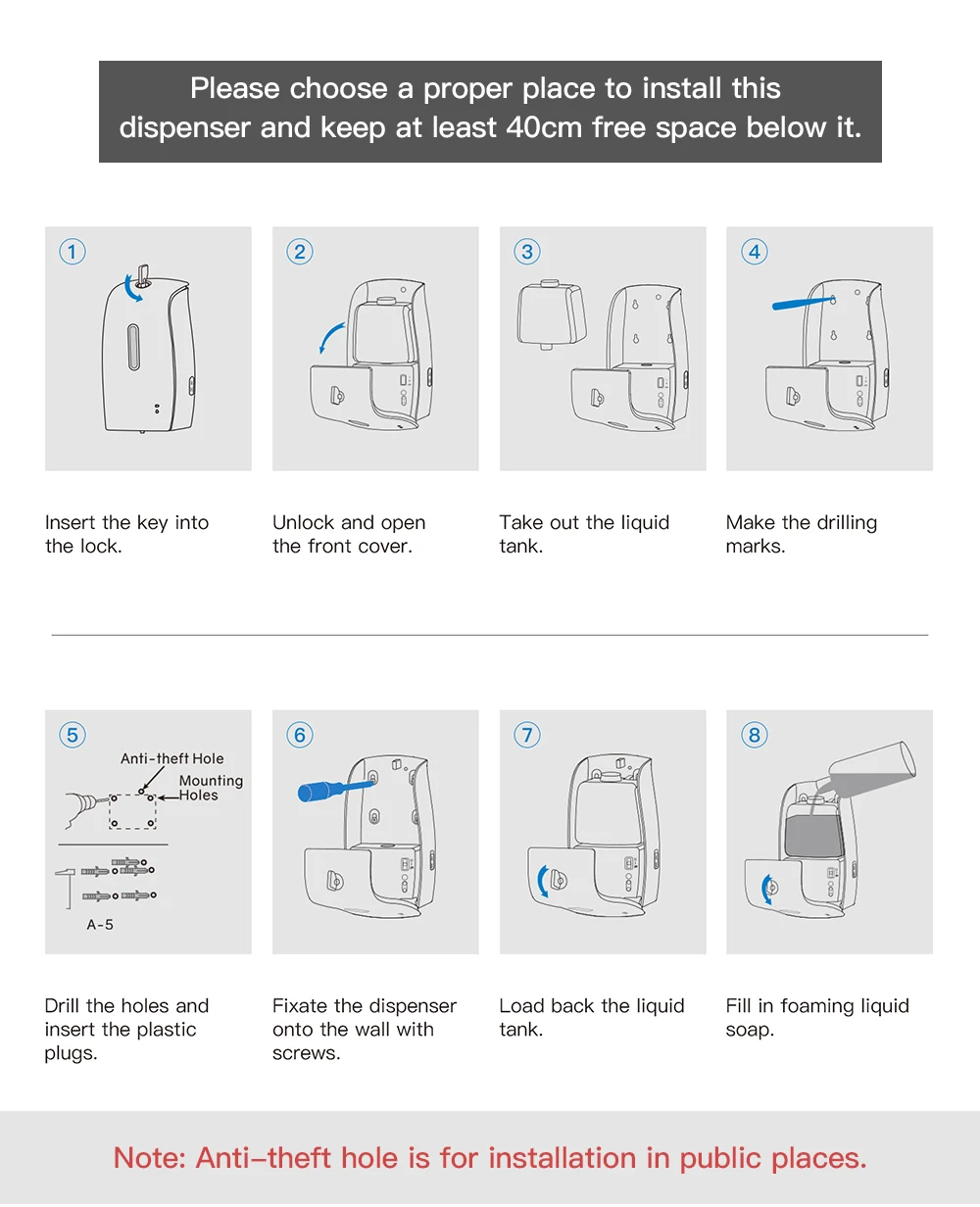 Please choose a proper place to install this dispenser and keep at least 40cm free space below it.

1

Insert the key into the lock.

2

Unlock and open the front cover.

3

Take out the liquid tank.

4

Make the drilling marks.

5

Anti-theft Hole

Mounting Holes

A-5

Drill the holes and insert the plastic plugs.

6

Fixate the dispenser onto the wall with screws.

7

Load back the liquid tank.

8

Fill in foaming liquid soap.

Note: Anti–theft hole is for installation in public places.