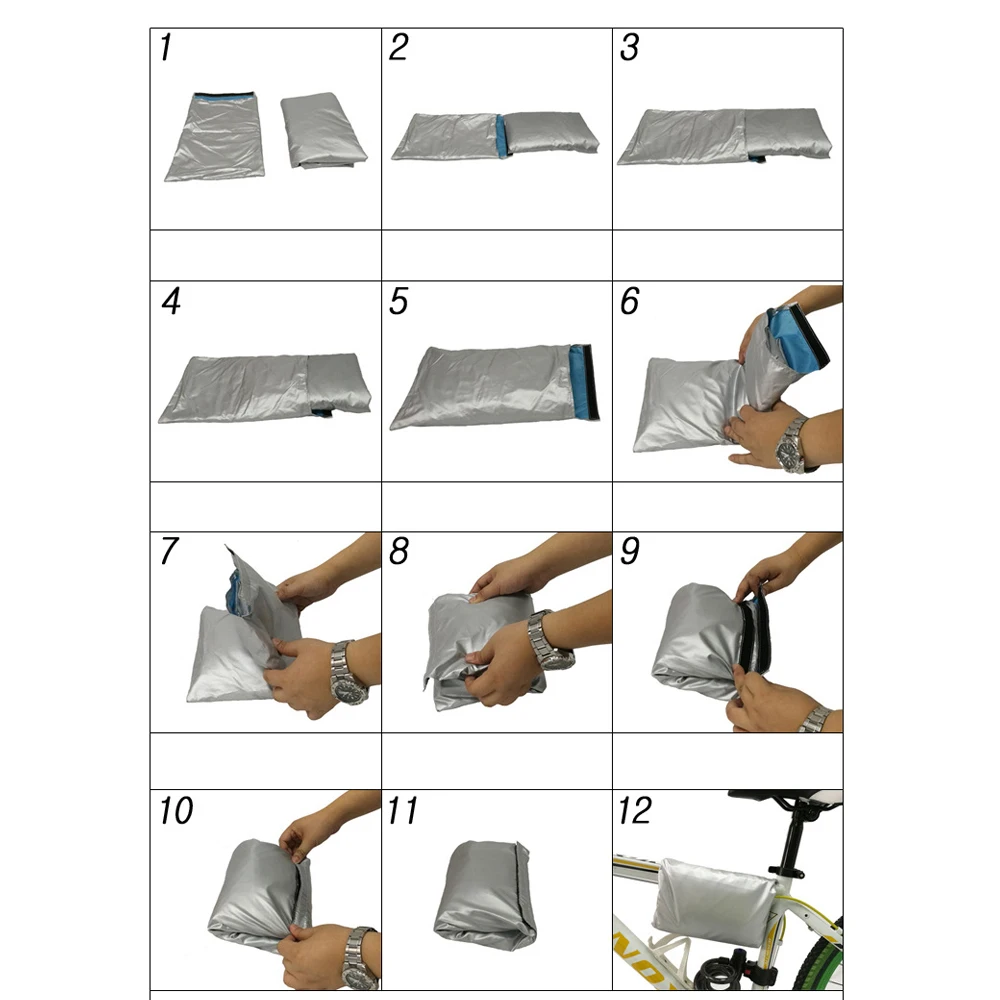 1
2
3
4
5
6
7
8
9
10
11
12