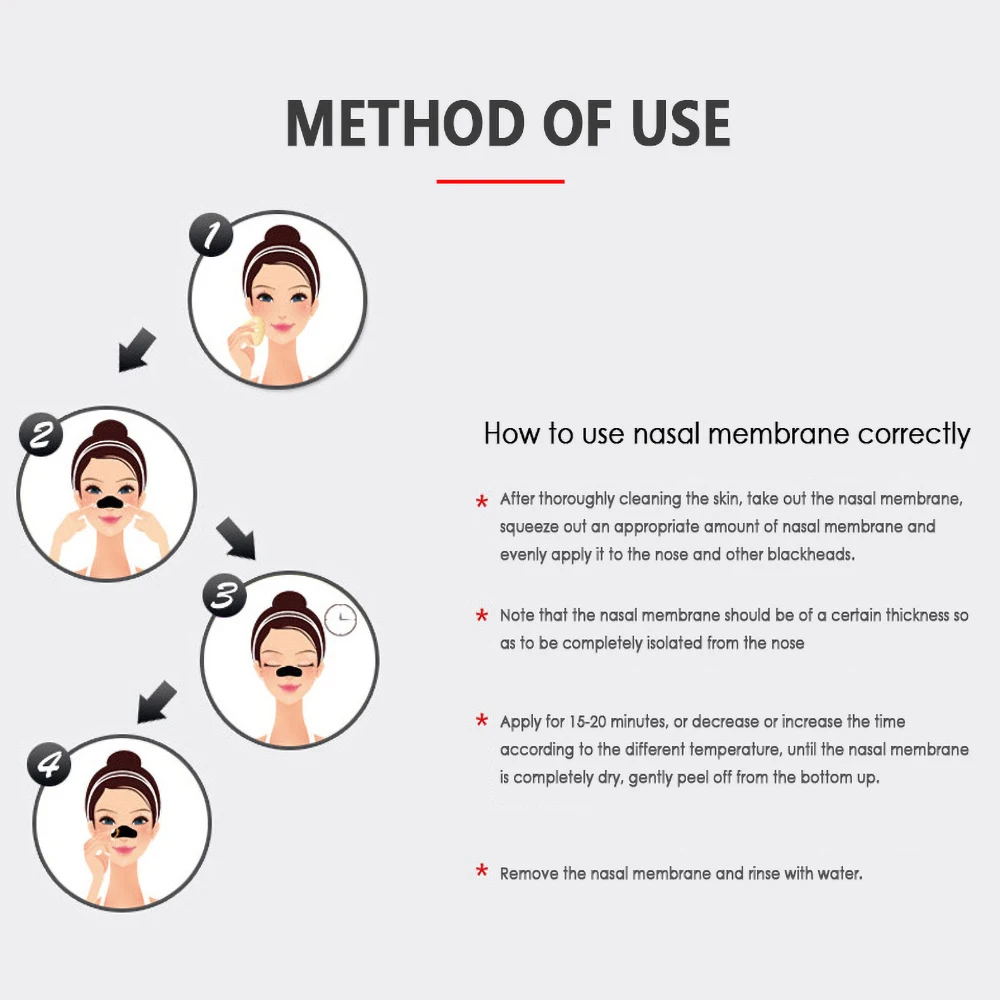 METHOD OF USE

1

2

3

4

How to use nasal membrane correctly

* After thoroughly cleaning the skin, take out the nasal membrane, squeeze out an appropriate amount of nasal membrane and evenly apply it to the nose and other blackheads.

* Note that the nasal membrane should be of a certain thickness so as to be completely isolated from the nose

* Apply for 15-20 minutes, or decrease or increase the time according to the different temperature, until the nasal membrane is completely dry, gently peel off from the bottom up.

* Remove the nasal membrane and rinse with water.