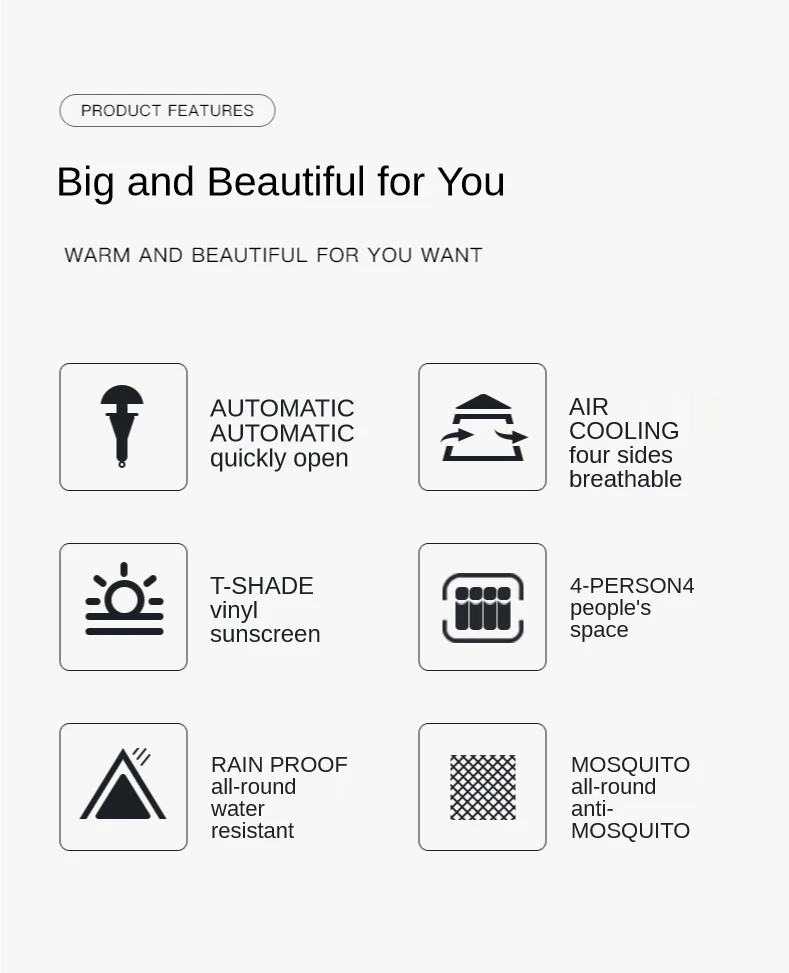 PRODUCT FEATURES

Big and Beautiful for You

WARM AND BEAUTIFUL FOR YOU WANT

AUTOMATIC
AUTOMATIC
quickly open

AIR
COOLING
four sides
breathable

T-SHADE
vinyl
sunscreen

4-PERSON4
people's
space

RAIN PROOF
all-round
water
resistant

MOSQUITO
all-round
anti-
MOSQUITO