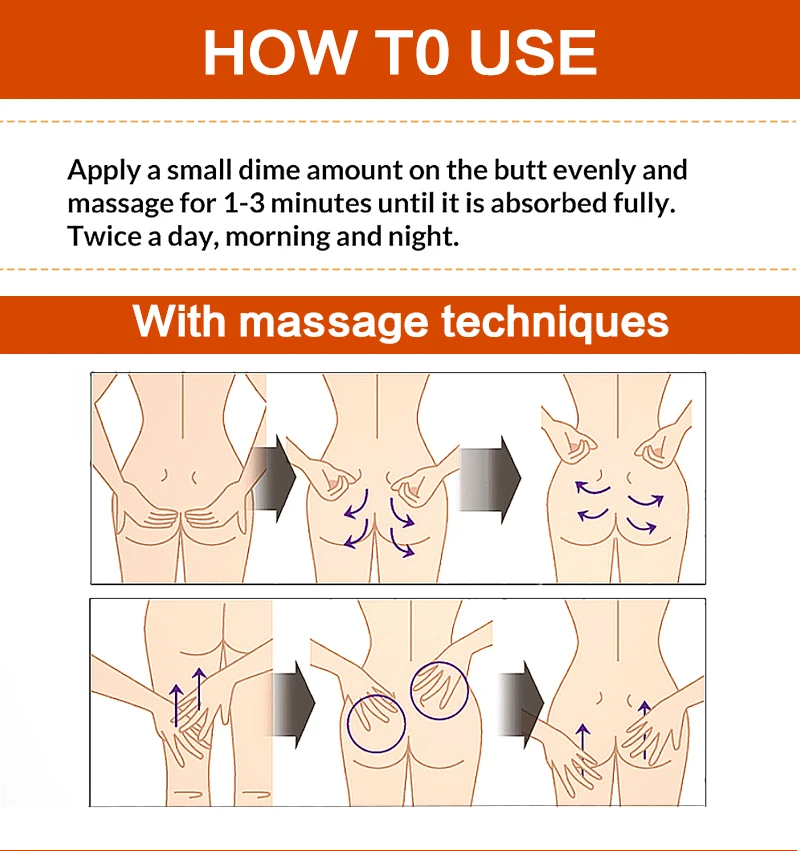 HOW T0 USE

Apply a small dime amount on the butt evenly and massage for 1-3 minutes until it is absorbed fully. Twice a day, morning and night.

With massage techniques