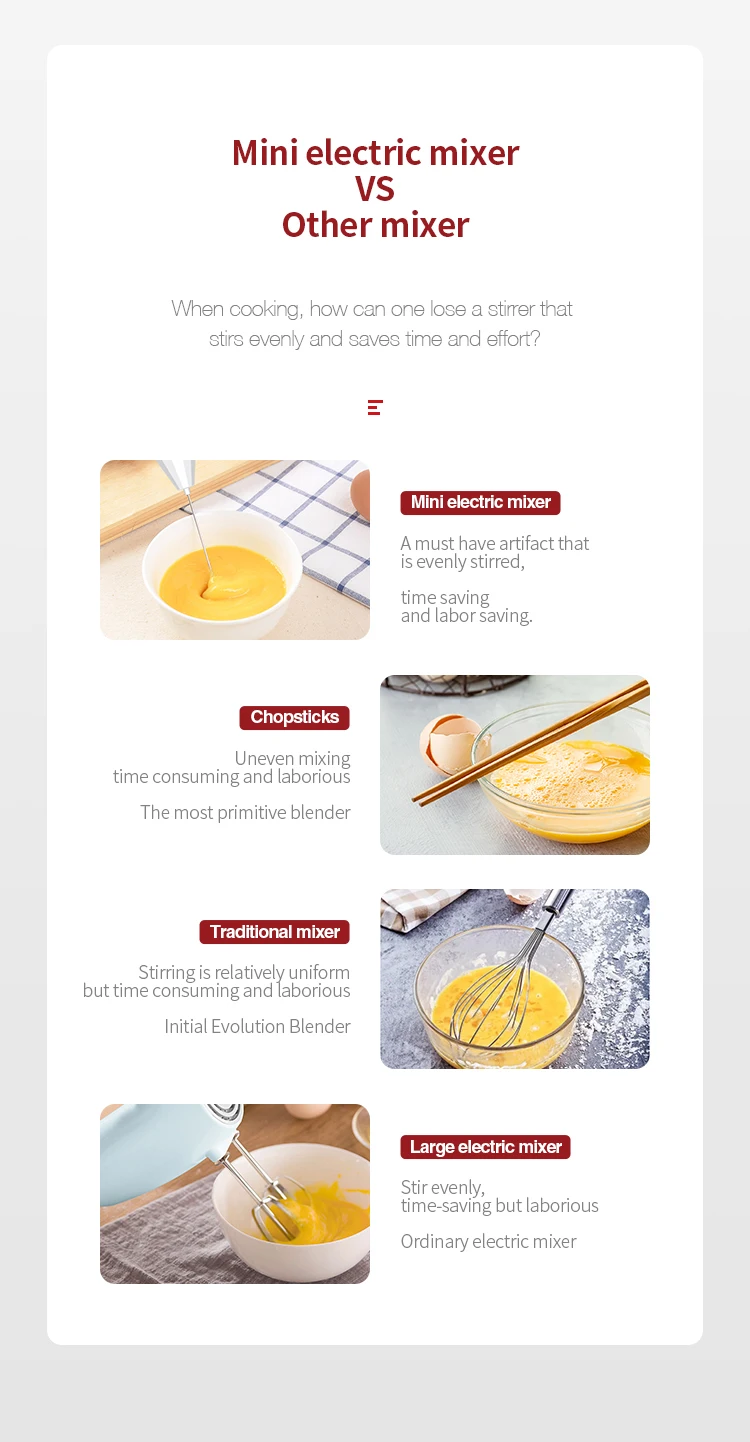 Mini electric mixer
VS
Other mixer

When cooking, how can one lose a stirrer that stirs evenly and saves time and effort?

Mini electric mixer

A must have artifact that is evenly stirred,

time saving and labor saving.

Chopsticks

Uneven mixing time consuming and laborious

The most primitive blender

Traditional mixer

Stirring is relatively uniform but time consuming and laborious

Initial Evolution Blender

Large electric mixer

Stir evenly, time-saving but laborious

Ordinary electric mixer