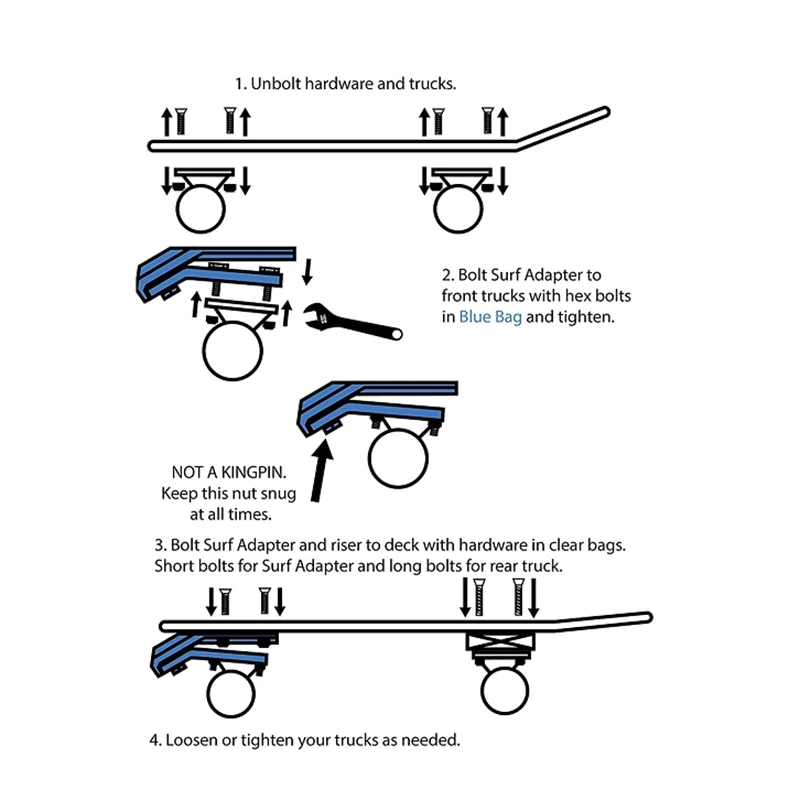 1. Unbolt hardware and trucks.

2. Bolt Surf Adapter to front trucks with hex bolts in Blue Bag and tighten.

NOT A KINGPIN. Keep this nut snug at all times.

3. Bolt Surf Adapter and riser to deck with hardware in clear bags. Short bolts for Surf Adapter and long bolts for rear truck.

4. Loosen or tighten your trucks as needed.