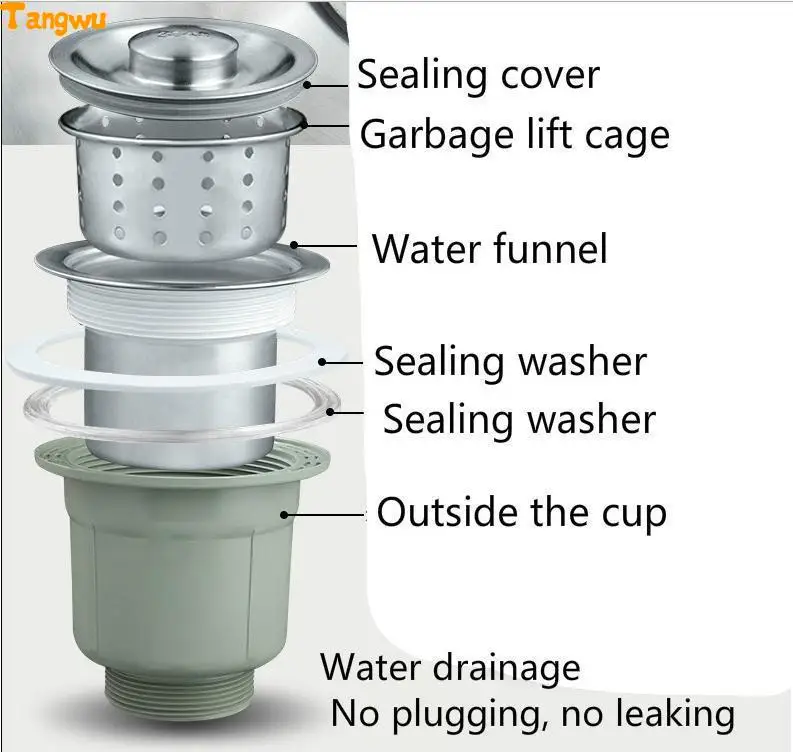 Tangwu

Sealing cover

Garbage lift cage

Water funnel

Sealing washer

Sealing washer

Outside the cup

Water drainage
No plugging, no leaking