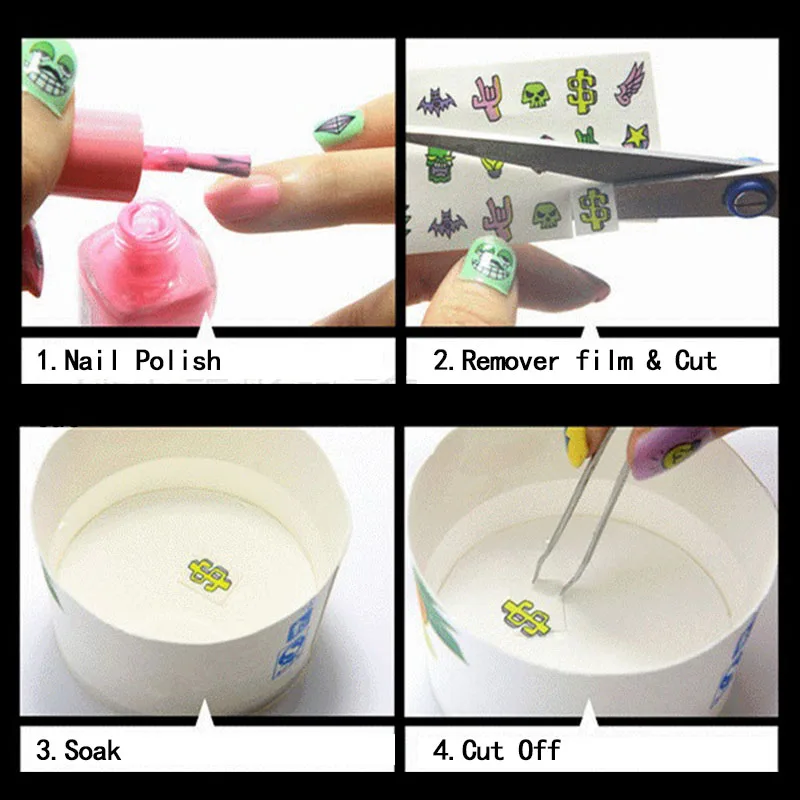 1. Nail Polish

2. Remover film & Cut

3. Soak

4. Cut Off