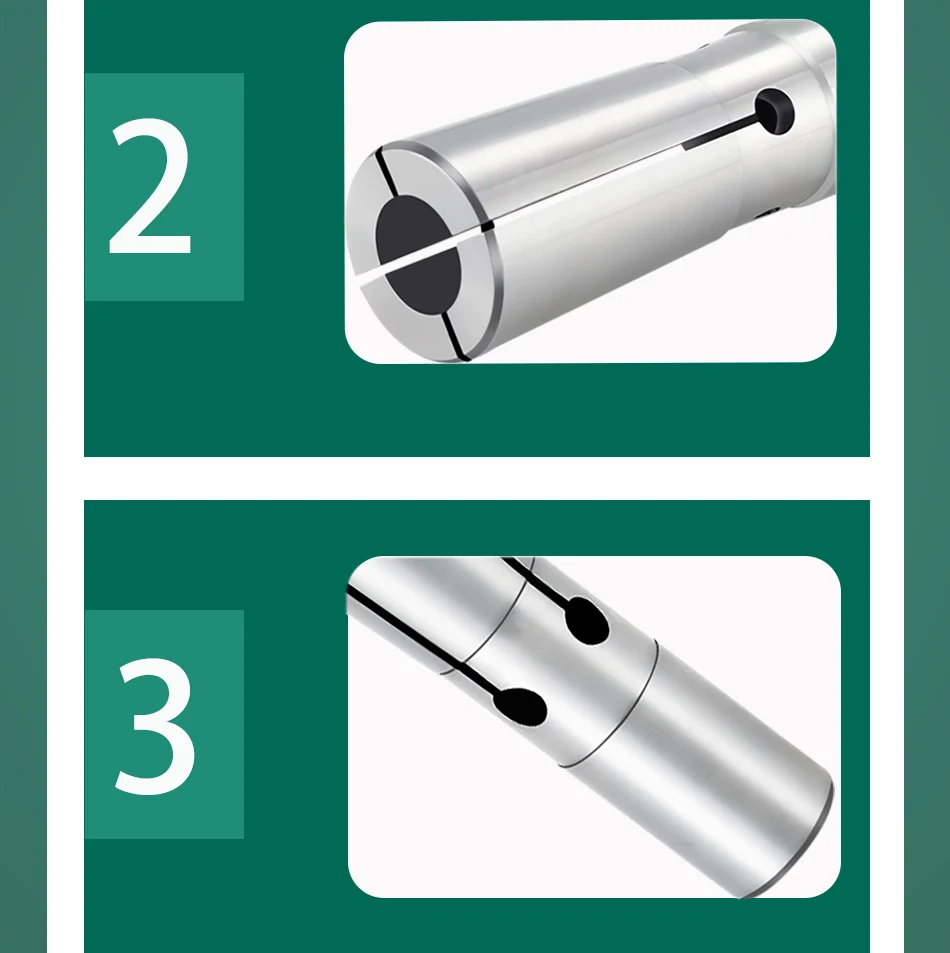 2

3