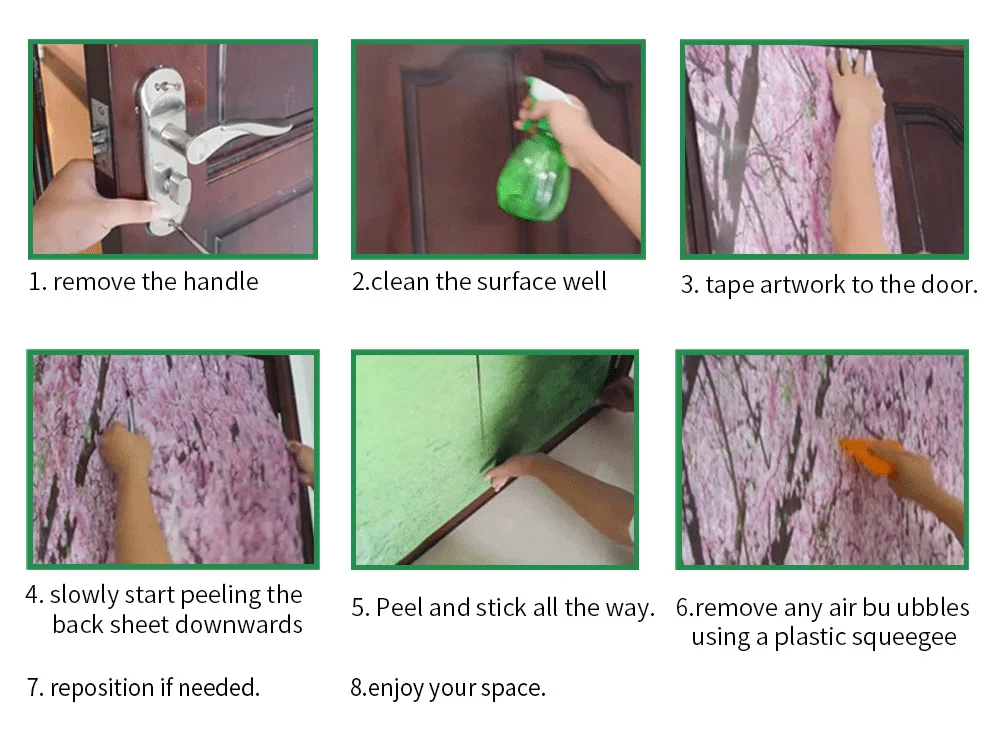 1. remove the handle

2.clean the surface well

3. tape artwork to the door.

4. slowly start peeling the back sheet downwards

5. Peel and stick all the way.

6.remove any air bu ubbles using a plastic squeegee

7. reposition if needed.

8.enjoy your space.