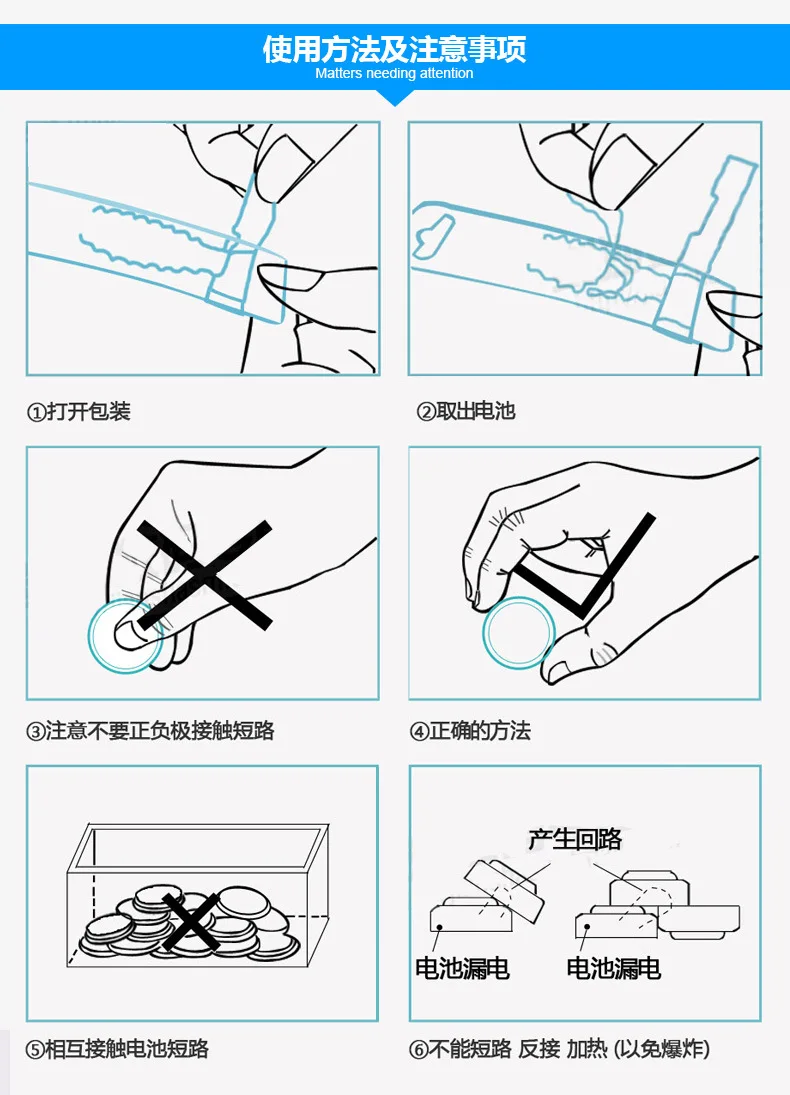 使用方法及注意事项
Matters needing attention

①打开包装

②取出电池

③注意不要正负极接触短路

④正确的方法

⑤相互接触电池短路

产生回路
电池漏电
电池漏电

⑥不能短路 反接 加热 (以免爆炸)