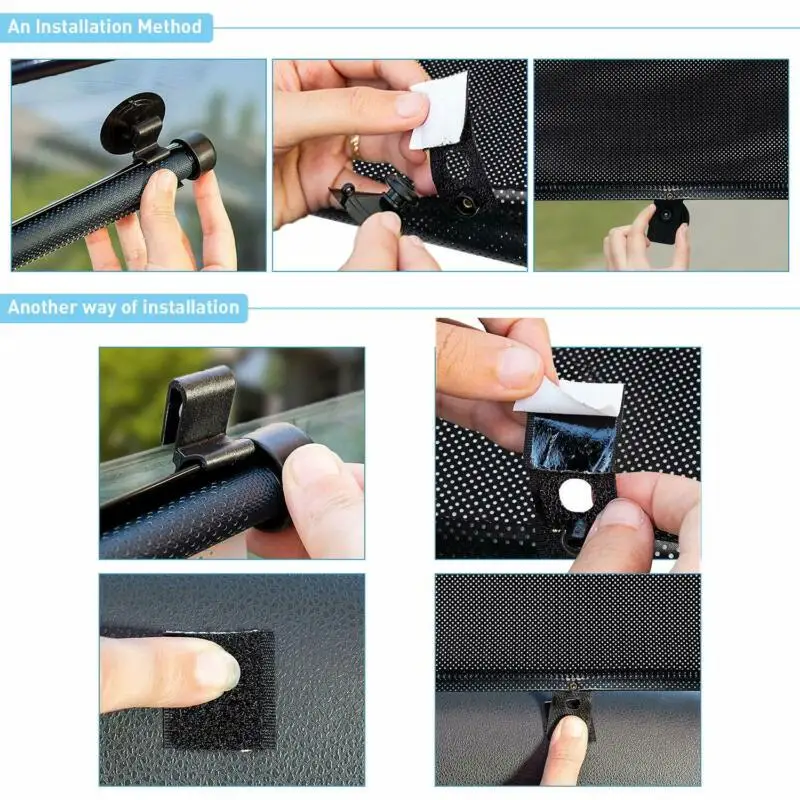 An Installation Method

Another way of installation