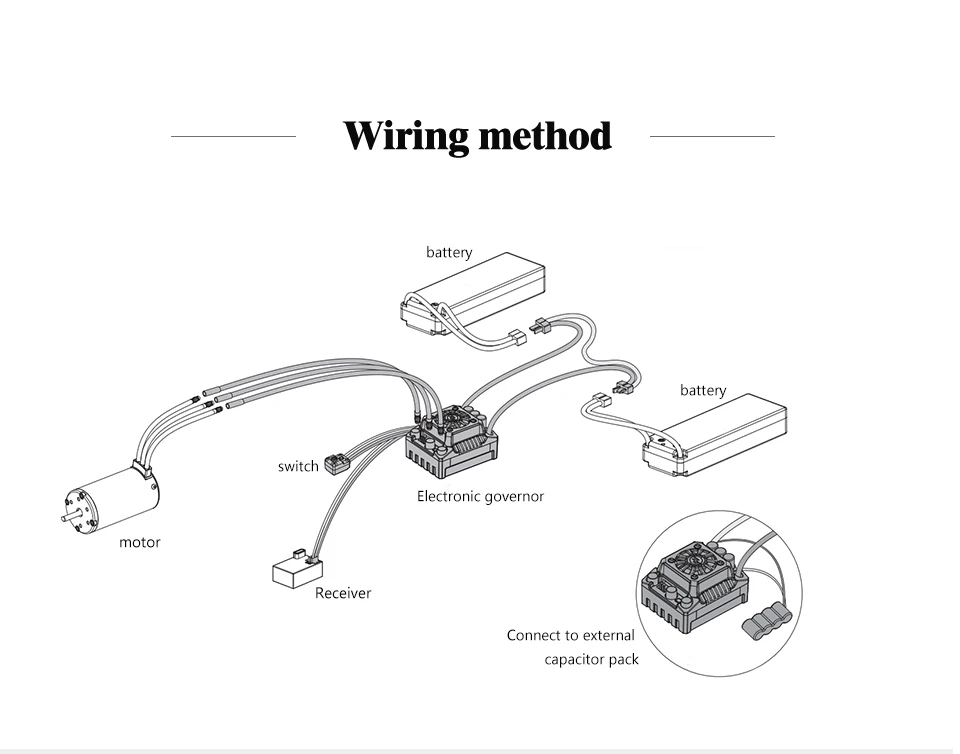 Wiring method

battery

battery

switch

Electronic governor

motor

Receiver

Connect to external capacitor pack