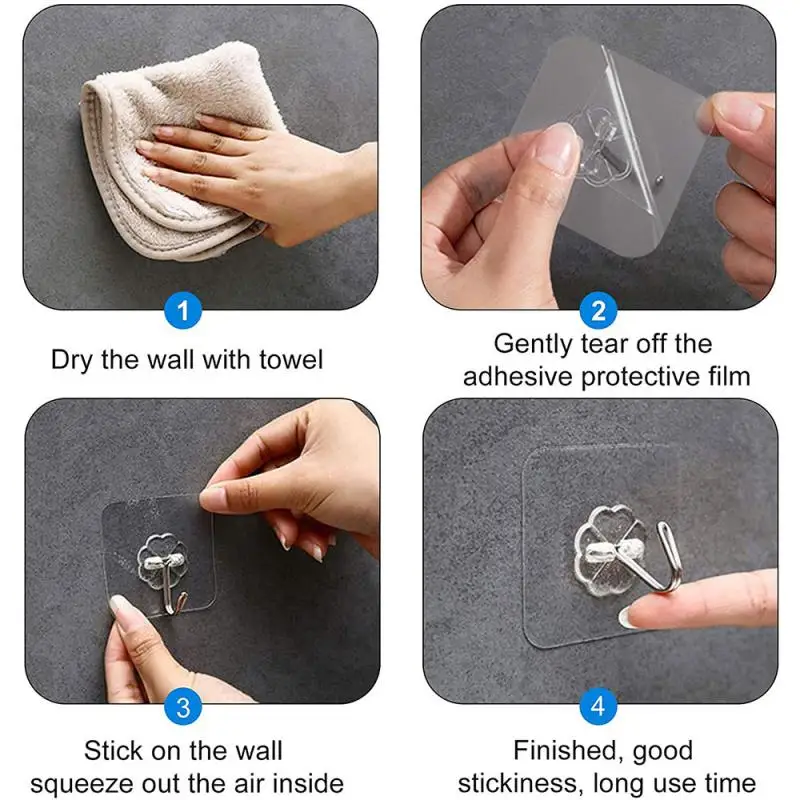 1

Dry the wall with towel

2

Gently tear off the adhesive protective film

3

Stick on the wall squeeze out the air inside

4

Finished, good stickiness, long use time