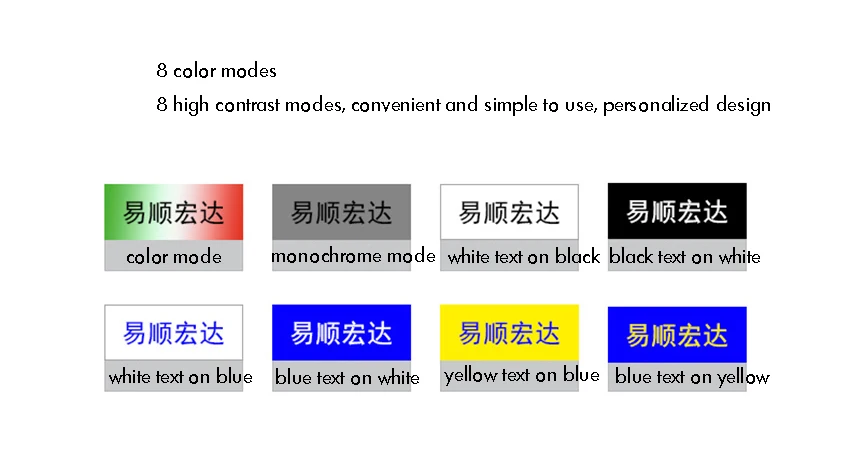 8 color modes

8 high contrast modes, convenient and simple to use, personalized design

易顺宏达
color mode

易顺宏达
monochrome mode

易顺宏达
white text on black

易顺宏达
black text on white

易顺宏达
white text on blue

易顺宏达
blue text on white

易顺宏达
yellow text on blue

易顺宏达
blue text on yellow