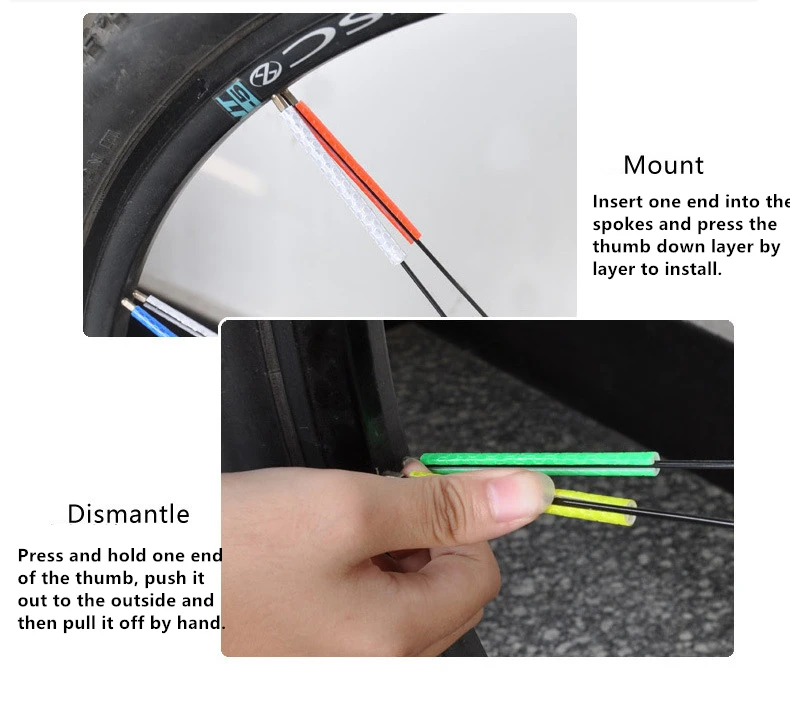 Mount

Insert one end into the spokes and press the thumb down layer by layer to install.

Dismantle

Press and hold one end of the thumb, push it out to the outside and then pull it off by hand.