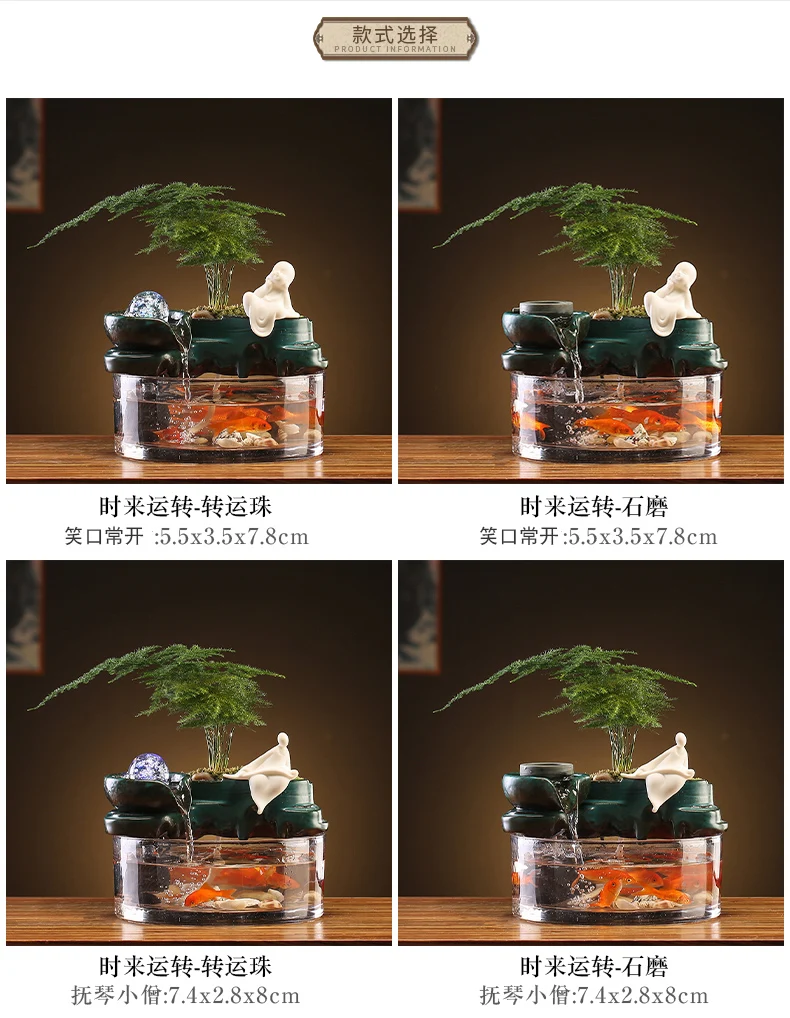 款式选择
PRODUCT INFORMATION

时来运转-转运珠
笑口常开 :5.5x3.5x7.8cm

时来运转-石磨
笑口常开:5.5x3.5x7.8cm

时来运转-转运珠
抚琴小僧:7.4x2.8x8cm

时来运转-石磨
抚琴小僧:7.4x2.8x8cm