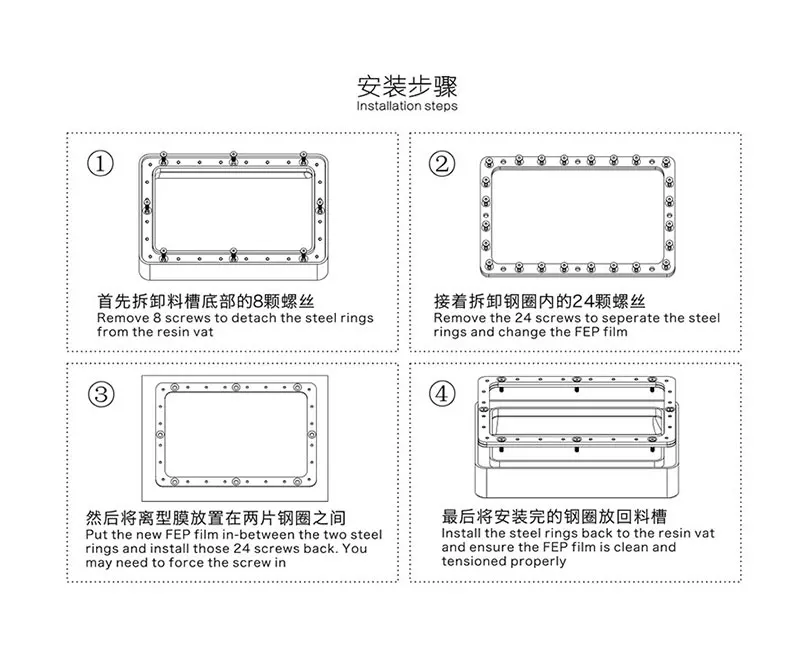 安装步骤
Installation steps

①
首先拆卸料槽底部的8颗螺丝
Remove 8 screws to detach the steel rings from the resin vat

②
接着拆卸钢圈内的24颗螺丝
Remove the 24 screws to seperate the steel rings and change the FEP film

③
然后将离型膜放置在两片钢圈之间
Put the new FEP film in-between the two steel rings and install those 24 screws back. You may need to force the screw in

④
最后将安装完的钢圈放回料槽
Install the steel rings back to the resin vat and ensure the FEP film is clean and tensioned properly