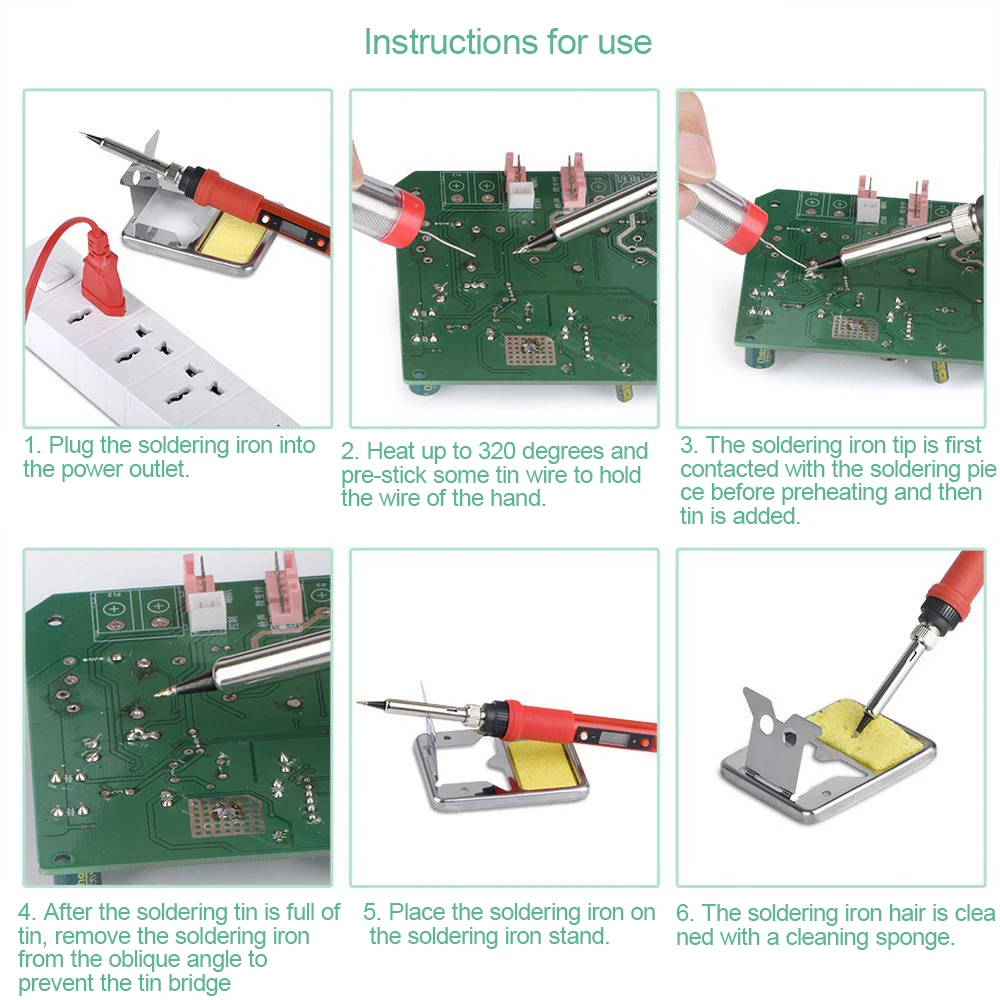 Instructions for use

1. Plug the soldering iron into the power outlet.

2. Heat up to 320 degrees and pre-stick some tin wire to hold the wire of the hand.

3. The soldering iron tip is first contacted with the soldering pie ce before preheating and then tin is added.

4. After the soldering tin is full of tin, remove the soldering iron from the oblique angle to prevent the tin bridge

5. Place the soldering iron on the soldering iron stand.

6. The soldering iron hair is clea ned with a cleaning sponge.