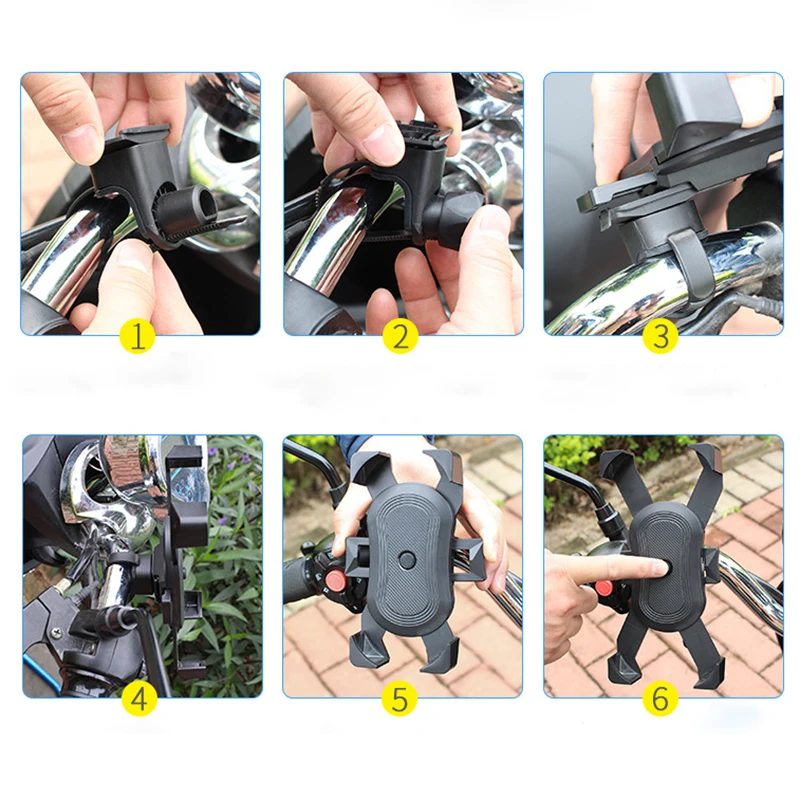 1

2

3

4

5

6