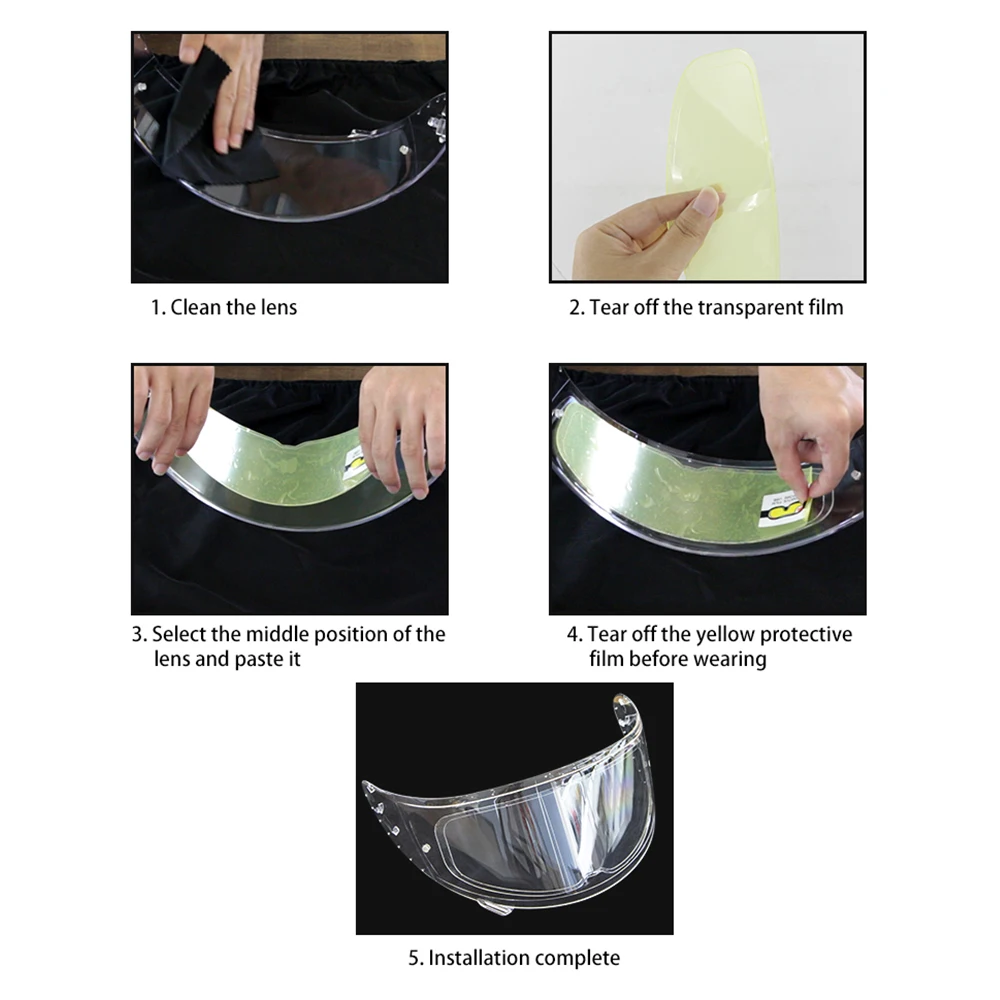 1. Clean the lens

2. Tear off the transparent film

3. Select the middle position of the lens and paste it

4. Tear off the yellow protective film before wearing

5. Installation complete