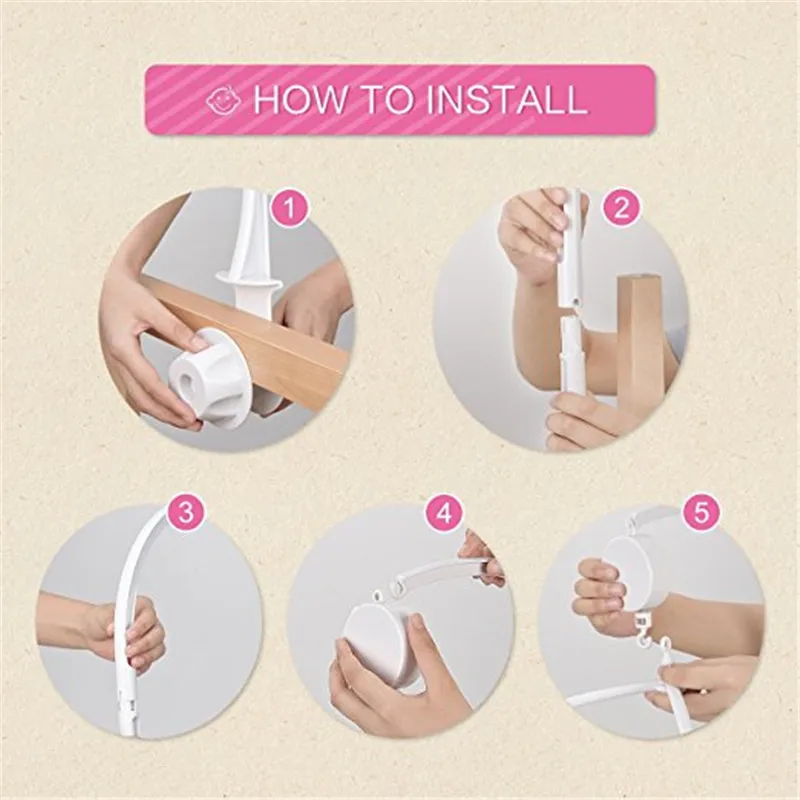 HOW TO INSTALL

1

2

3

4

5