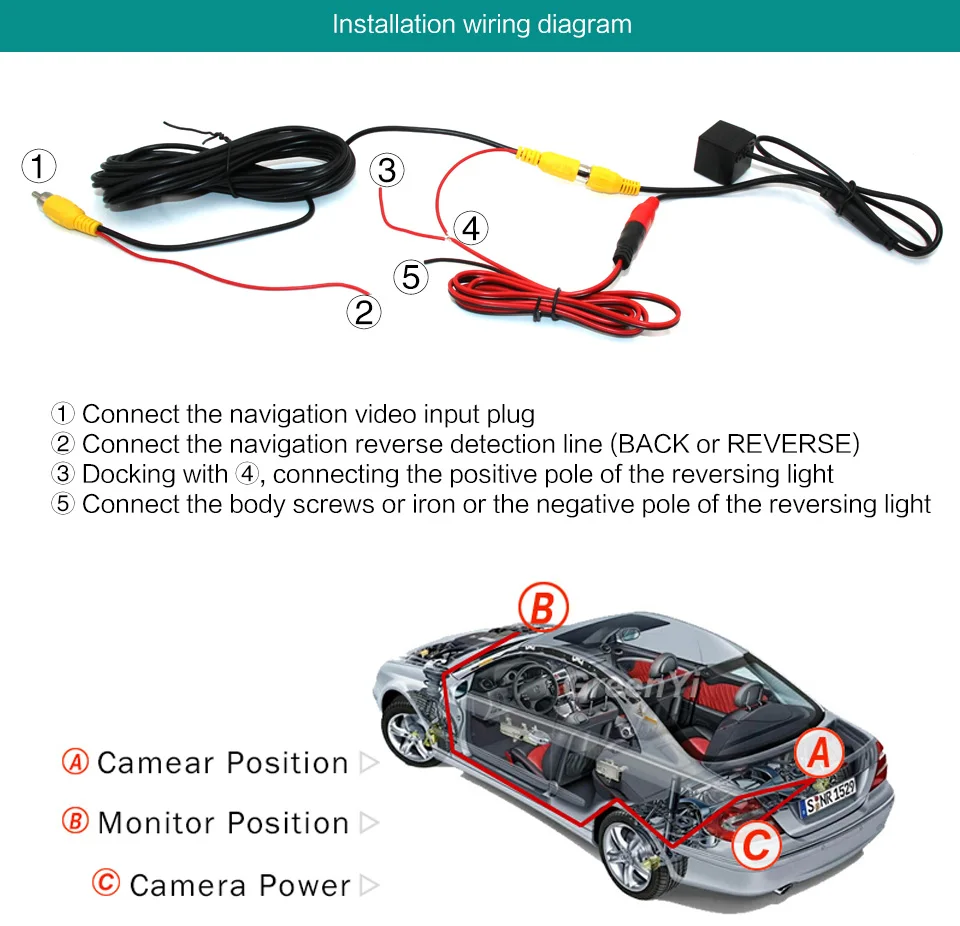 Installation wiring diagram

①
③
④
⑤
②

① Connect the navigation video input plug
② Connect the navigation reverse detection line (BACK or REVERSE)
③ Docking with ④, connecting the positive pole of the reversing light
⑤ Connect the body screws or iron or the negative pole of the reversing light

B
GreenYi
A
S NR 1529
C

Ⓐ Camear Position ▷
Ⓑ Monitor Position ▷
Ⓒ Camera Power ▷