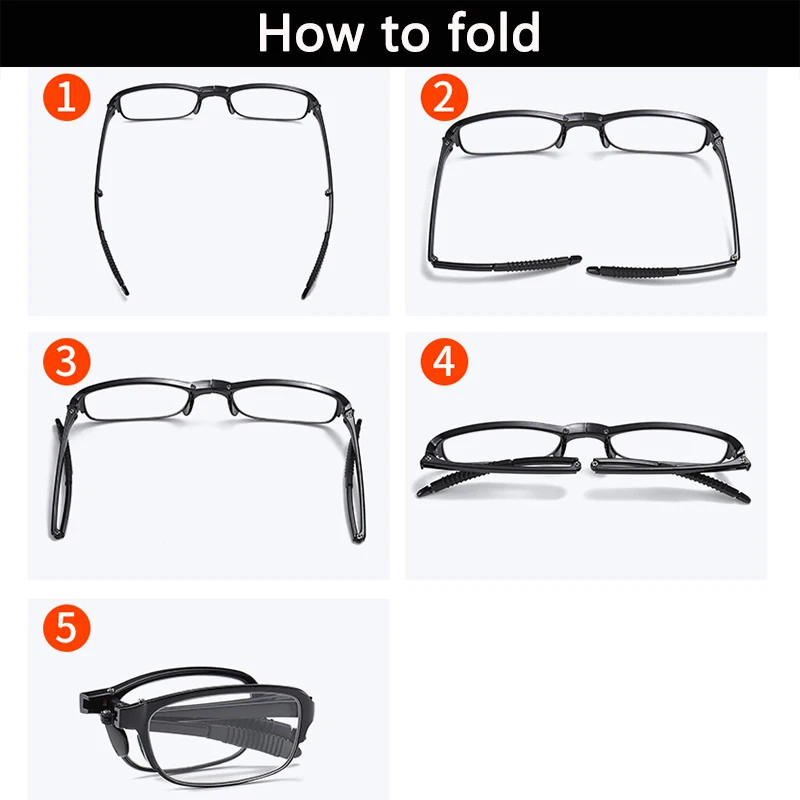 How to fold

1

2

3

4

5