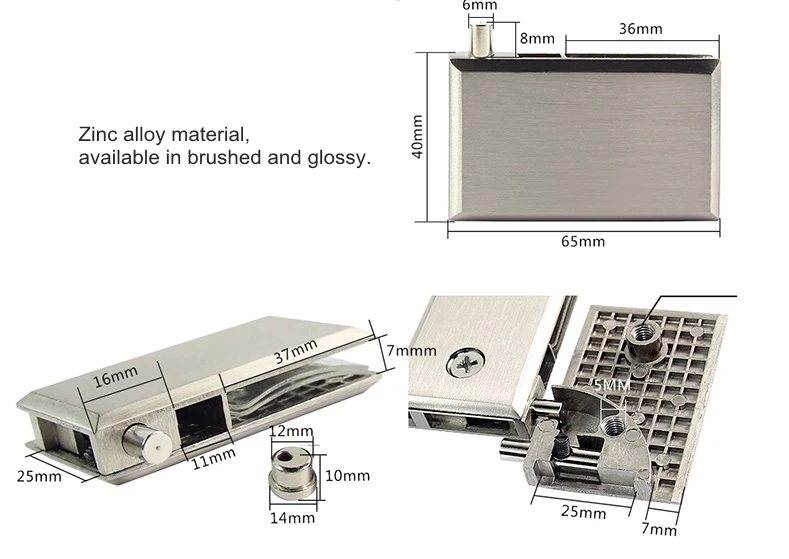 Zinc alloy material,
available in brushed and glossy.

6mm
8mm
36mm
40mm
65mm

16mm
37mm
7mmm
25mm
11mm
12mm
10mm
14mm

5MM
25mm
7mm