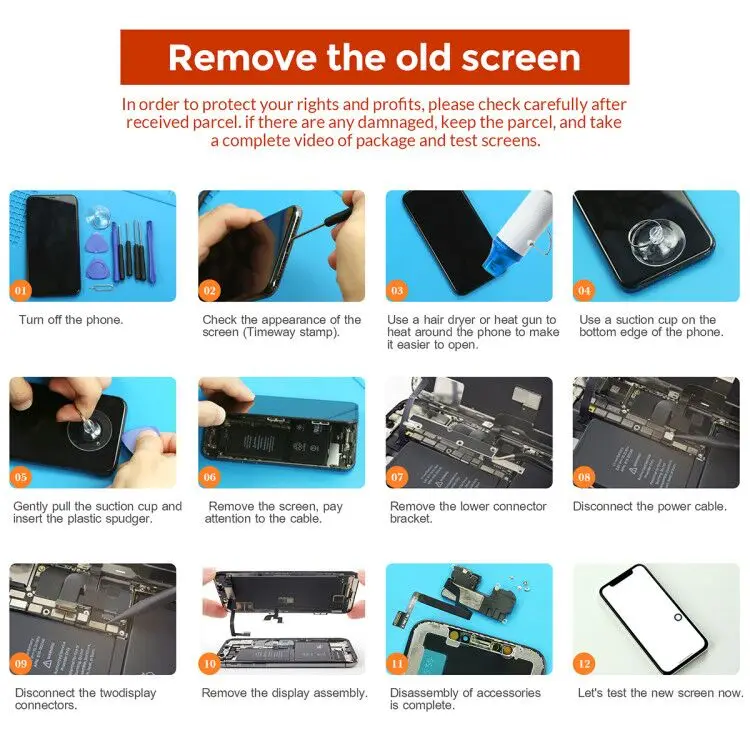 Remove the old screen

In order to protect your rights and profits, please check carefully after received parcel. if there are any damnaged, keep the parcel, and take a complete video of package and test screens.

01
Turn off the phone.

02
Check the appearance of the screen (Timeway stamp).

03
Use a hair dryer or heat gun to heat around the phone to make it easier to open.

04
Use a suction cup on the bottom edge of the phone.

05
Gently pull the suction cup and insert the plastic spudger.

06
Remove the screen, pay attention to the cable.

07
Remove the lower connector bracket.

08
Disconnect the power cable.

09
Disconnect the twodisplay connectors.

10
Remove the display assembly.

11
Disassembly of accessories is complete.

12
Let's test the new screen now.