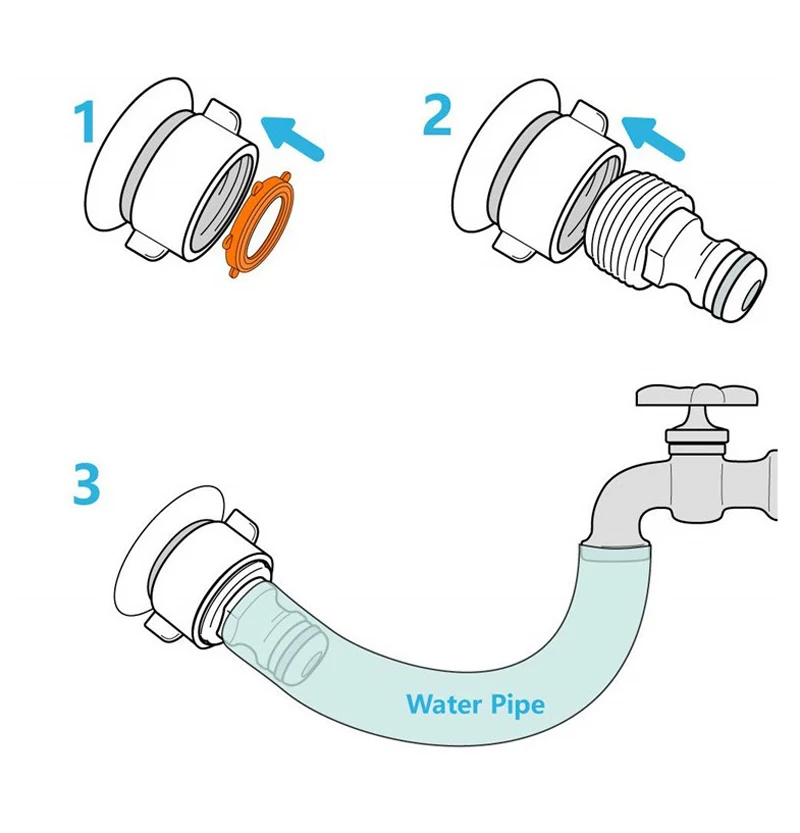 1

2

3

Water Pipe