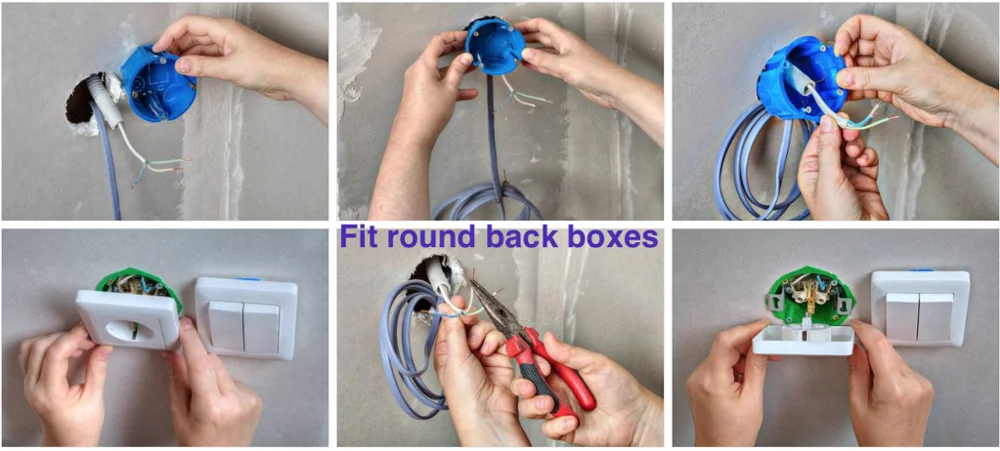 Fit round back boxes