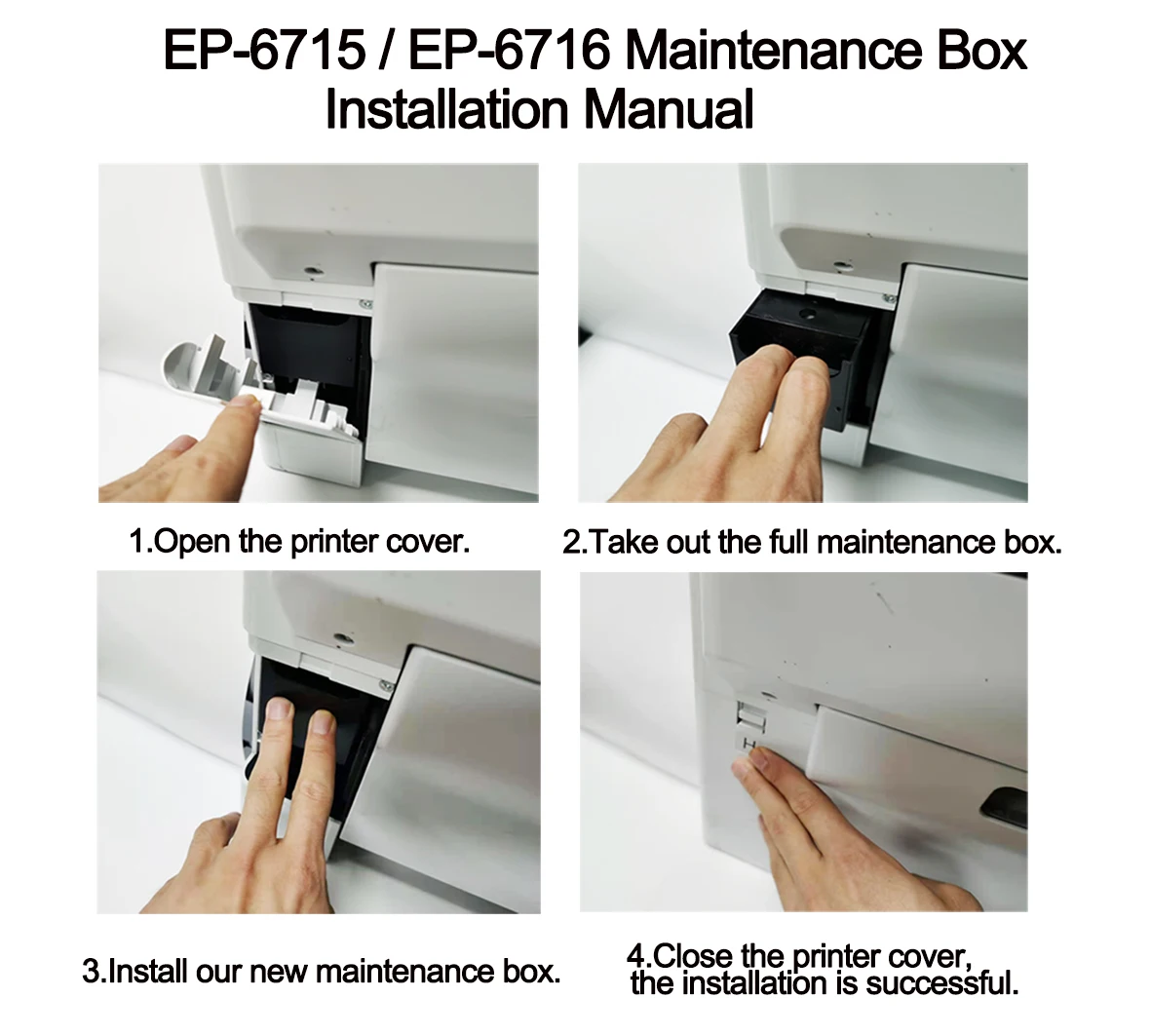 EP-6715 / EP-6716 Maintenance Box Installation Manual

1.Open the printer cover.

2.Take out the full maintenance box.

3.Install our new maintenance box.

4.Close the printer cover, the installation is successful.