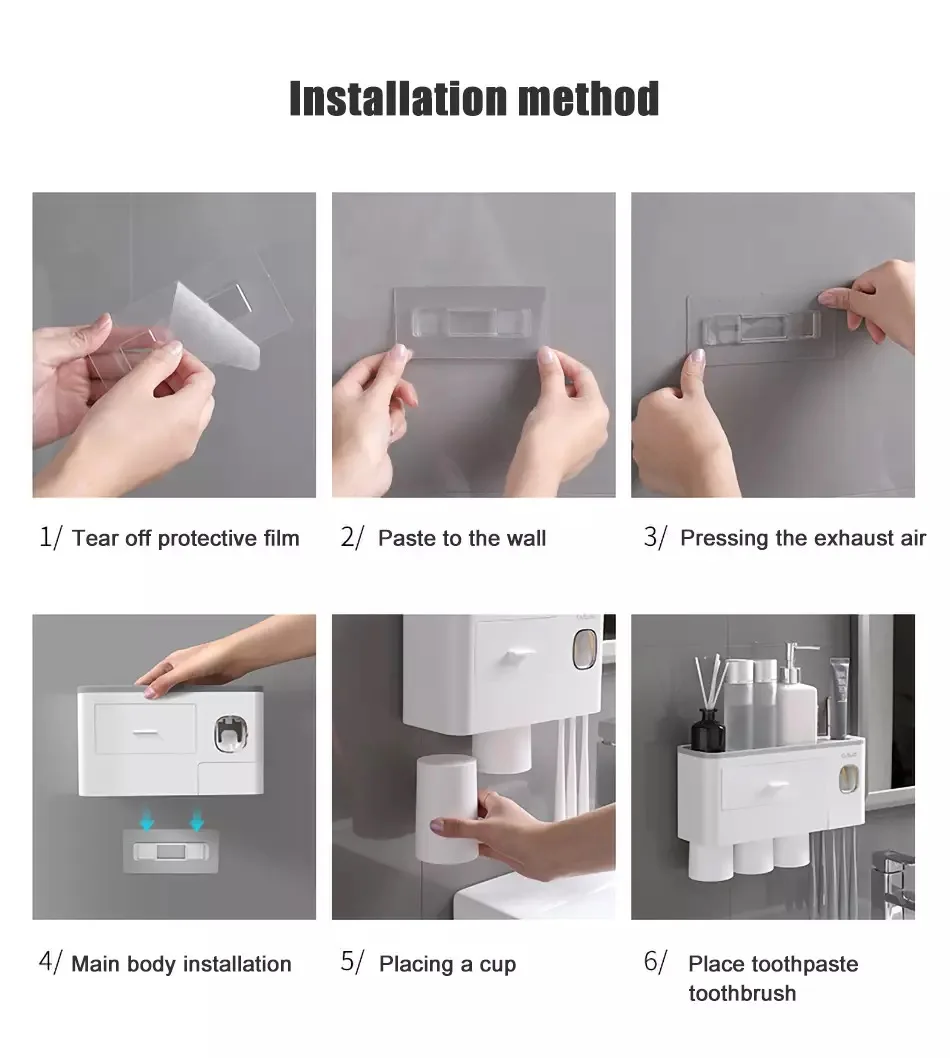 Installation method

1/ Tear off protective film

2/ Paste to the wall

3/ Pressing the exhaust air

4/ Main body installation

5/ Placing a cup

6/ Place toothpaste toothbrush