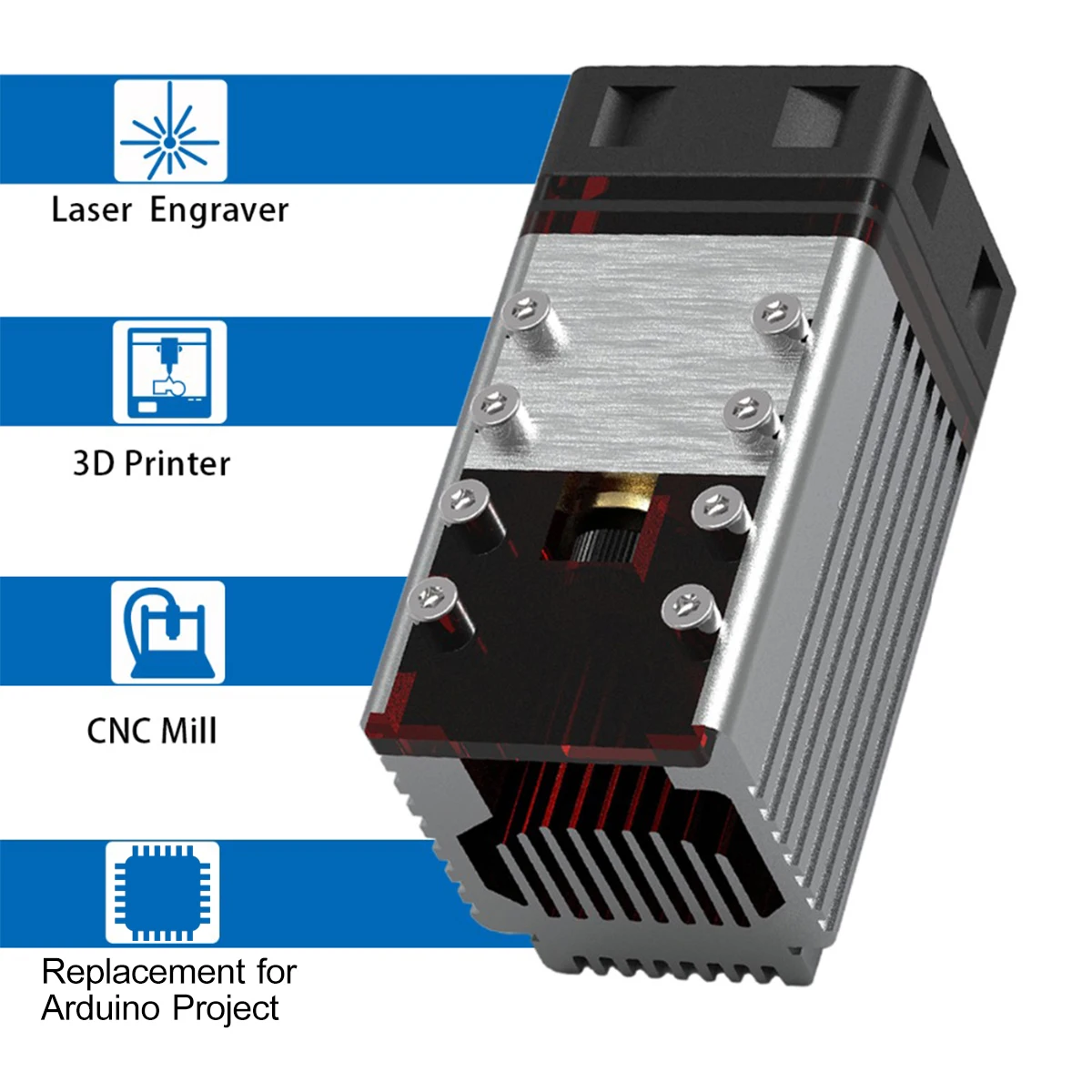 Laser Engraver

3D Printer

CNC Mill

Replacement for Arduino Project