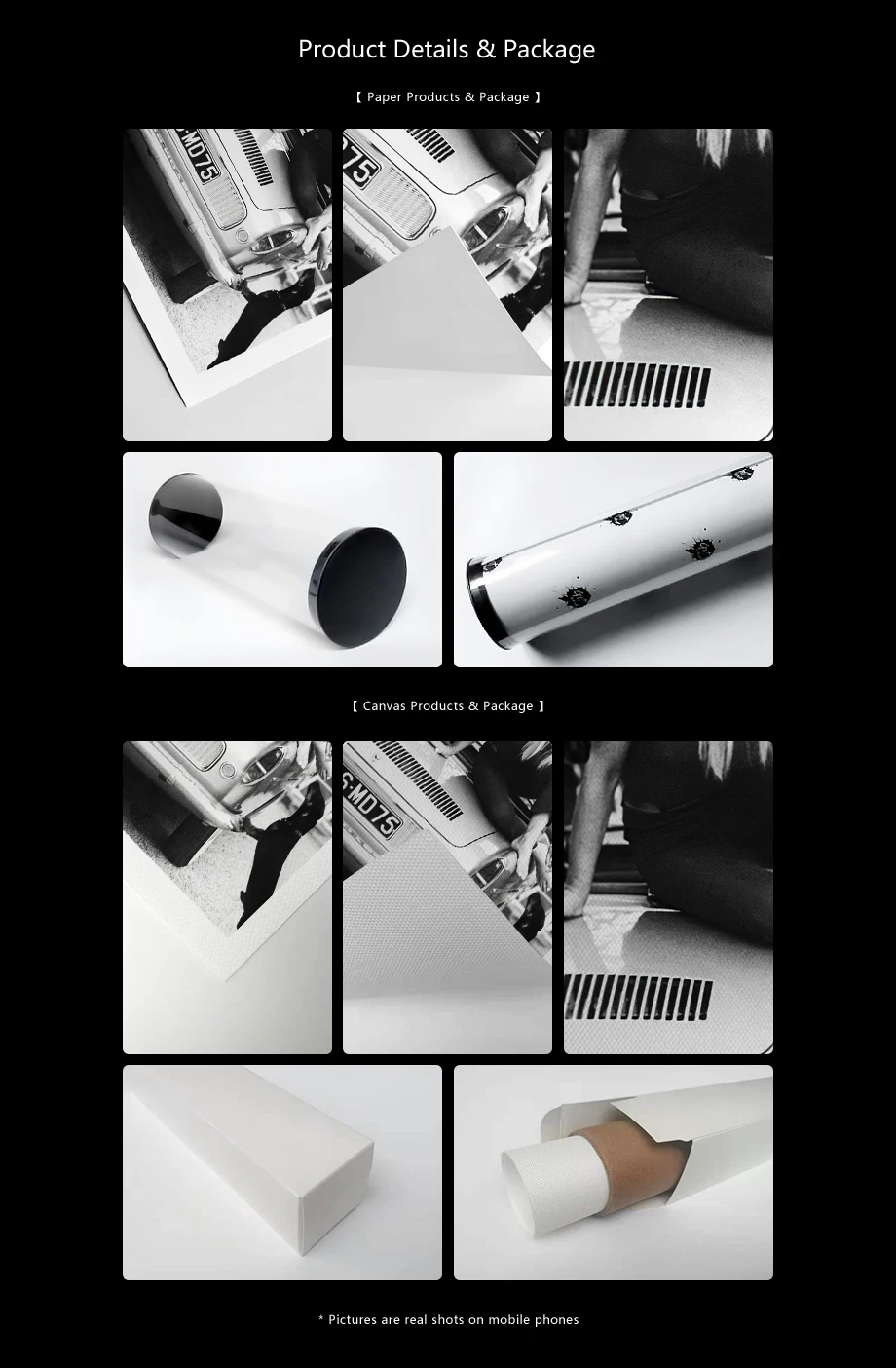 Product Details & Package

【 Paper Products & Package 】

MD75

75

【 Canvas Products & Package 】

S·MD75

* Pictures are real shots on mobile phones