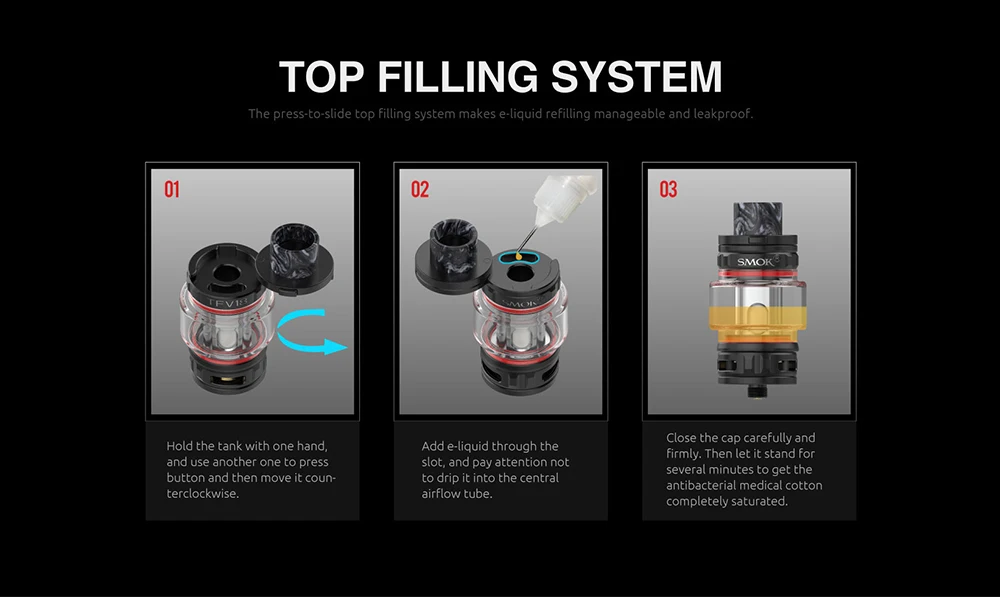 TOP FILLING SYSTEM

The press-to-slide top filling system makes e-liquid refilling manageable and leakproof.

01

TFV18

Hold the tank with one hand, and use another one to press button and then move it counterclockwise.

02

SMOK

Add e-liquid through the slot, and pay attention not to drip it into the central airflow tube.

03

SMOK

Close the cap carefully and firmly. Then let it stand for several minutes to get the antibacterial medical cotton completely saturated.