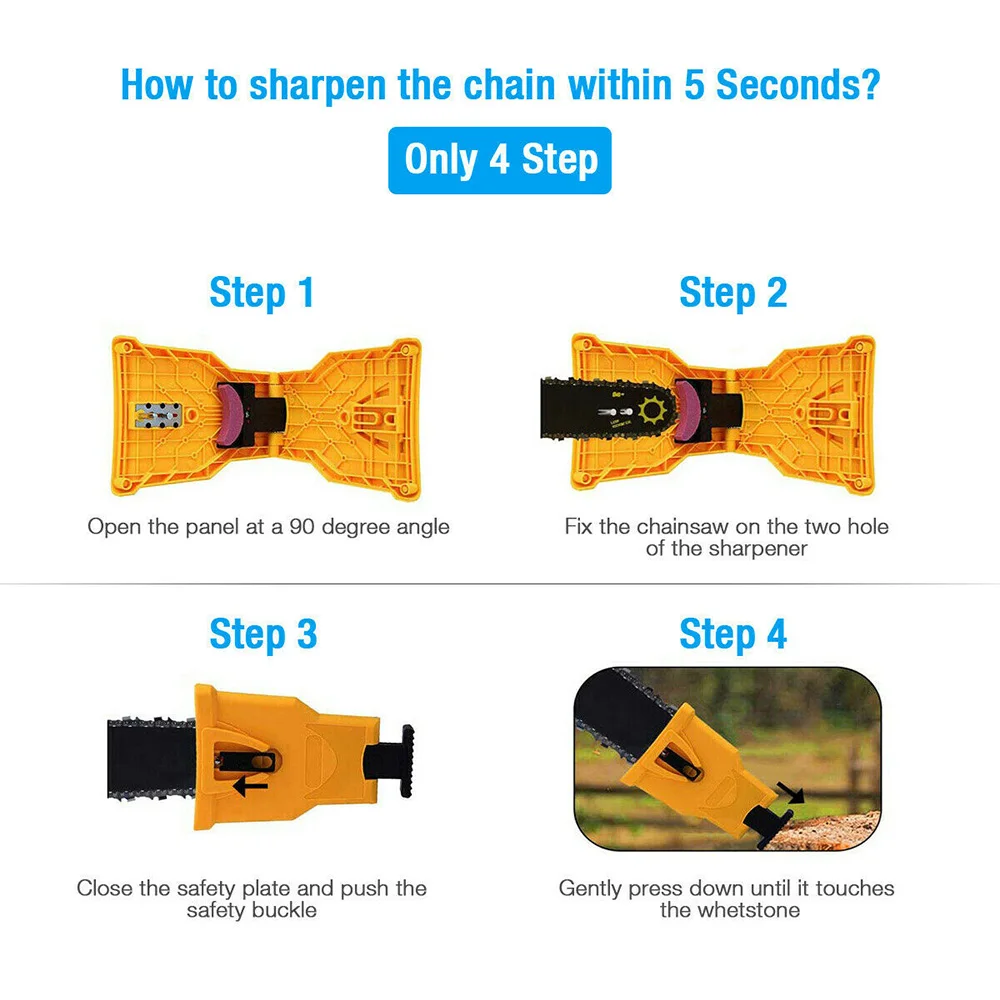 How to sharpen the chain within 5 Seconds?

Only 4 Step

Step 1

Open the panel at a 90 degree angle

Step 2

Fix the chainsaw on the two hole of the sharpener

Step 3

Close the safety plate and push the safety buckle

Step 4

Gently press down until it touches the whetstone