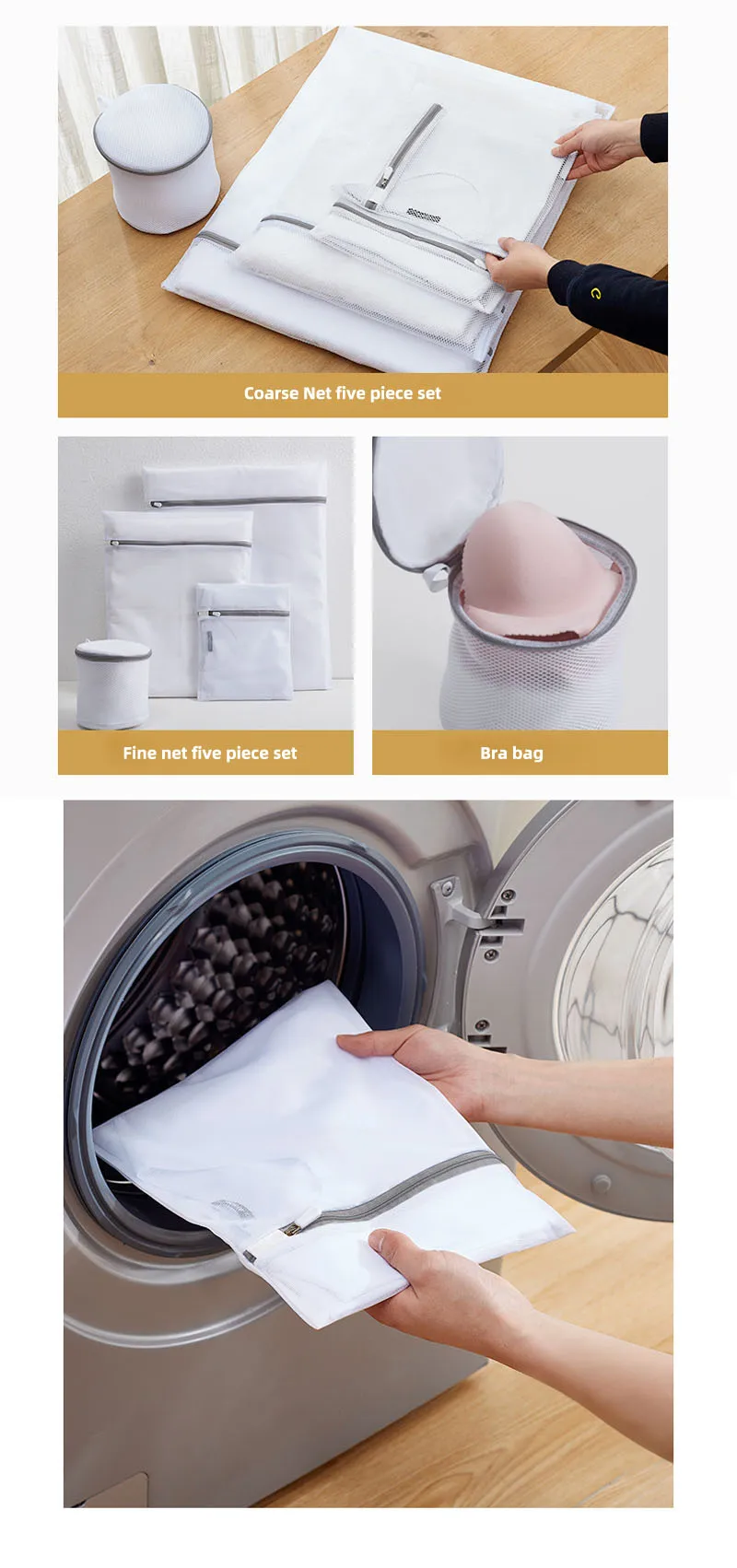 Coarse Net five piece set

Fine net five piece set

Bra bag