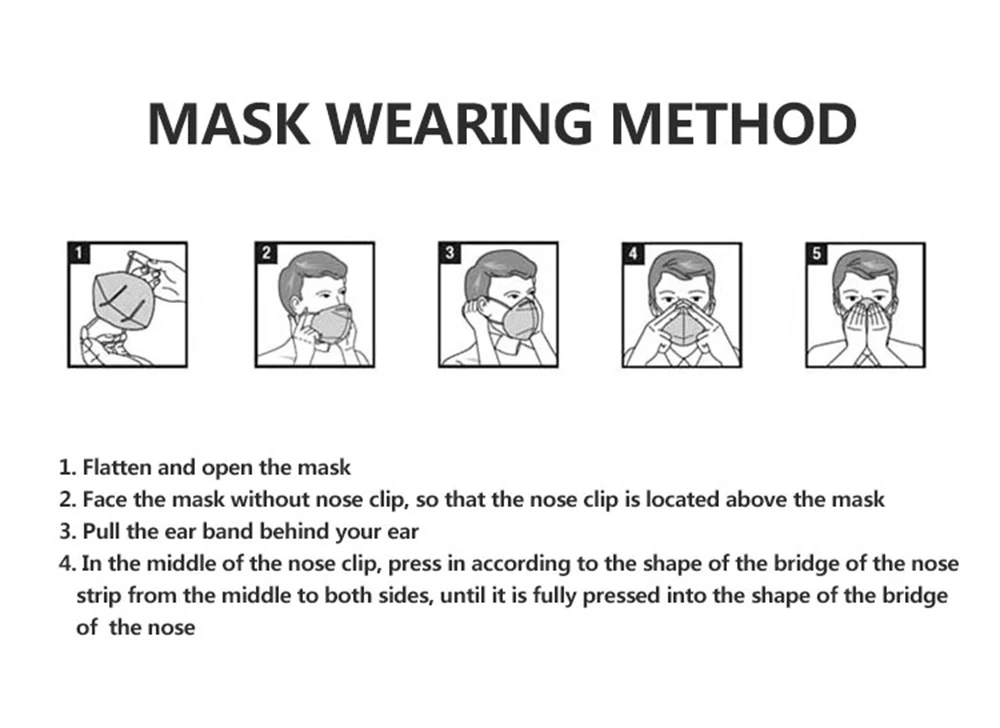 MASK WEARING METHOD

1

2

3

4

5

1. Flatten and open the mask
2. Face the mask without nose clip, so that the nose clip is located above the mask
3. Pull the ear band behind your ear
4. In the middle of the nose clip, press in according to the shape of the bridge of the nose strip from the middle to both sides, until it is fully pressed into the shape of the bridge of the nose