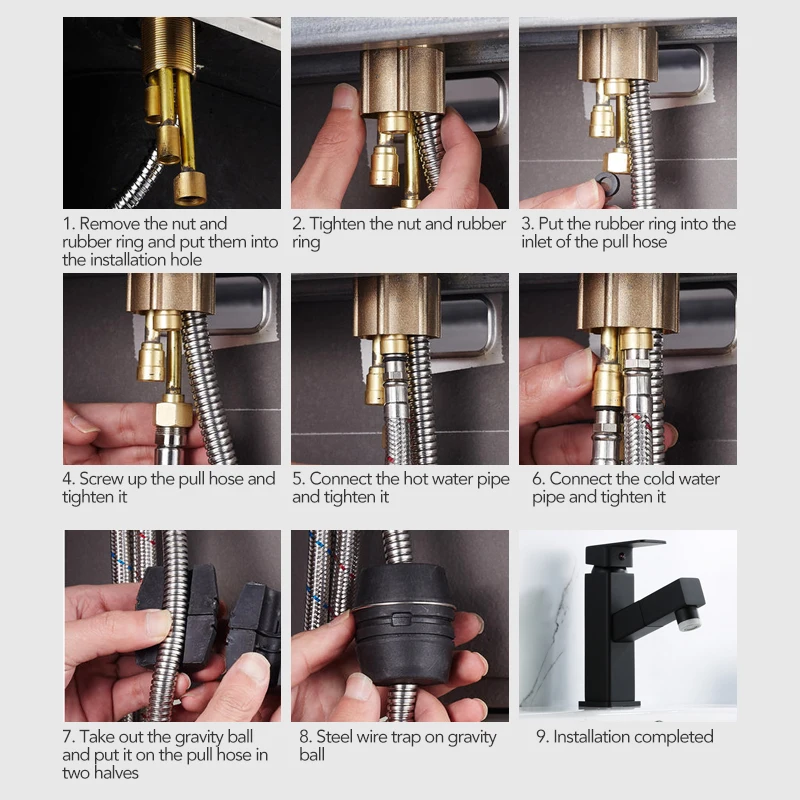 1. Remove the nut and rubber ring and put them into the installation hole

2. Tighten the nut and rubber ring

3. Put the rubber ring into the inlet of the pull hose

4. Screw up the pull hose and tighten it

5. Connect the hot water pipe and tighten it

6. Connect the cold water pipe and tighten it

7. Take out the gravity ball and put it on the pull hose in two halves

8. Steel wire trap on gravity ball

9. Installation completed