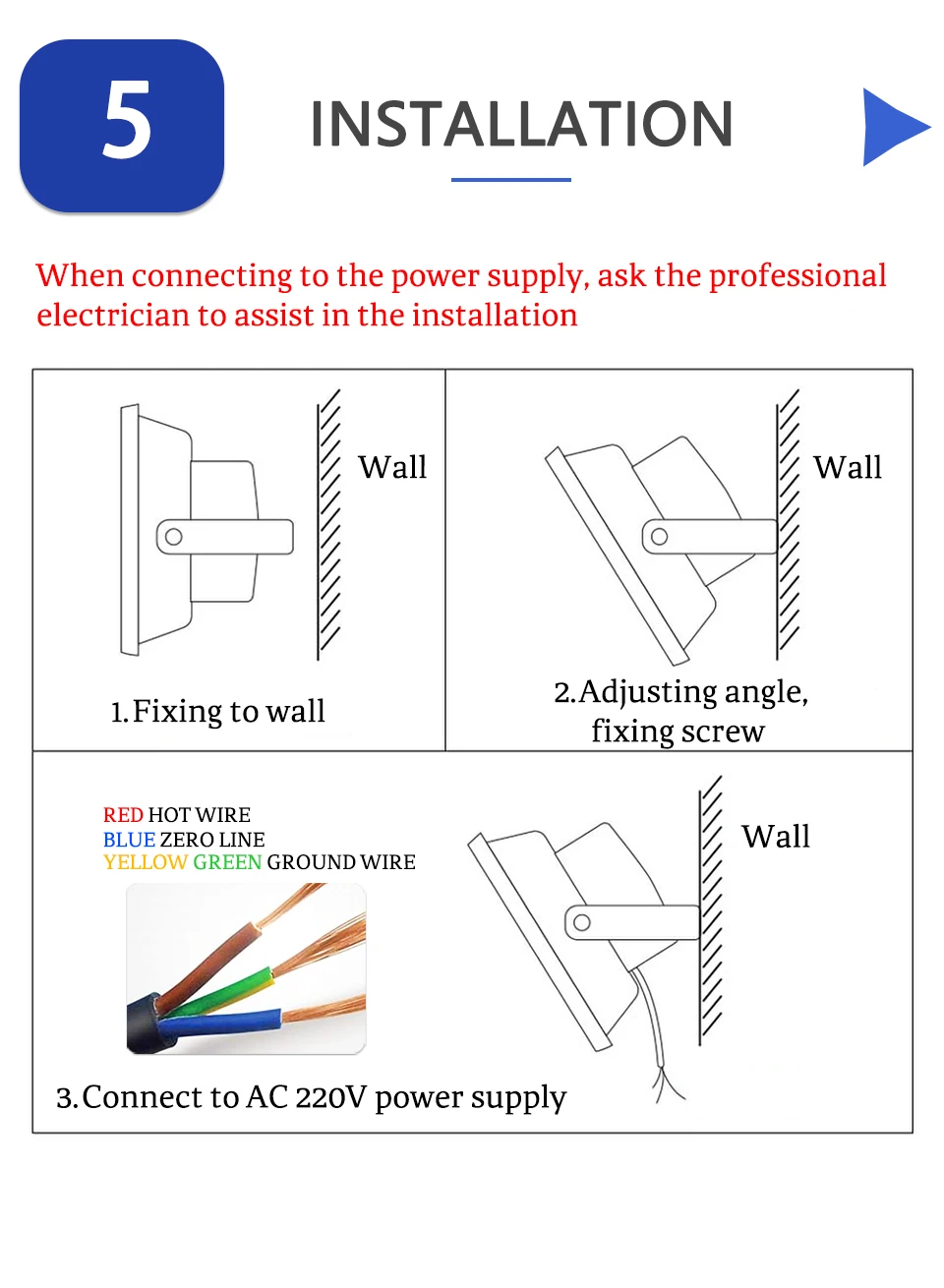 5

INSTALLATION

When connecting to the power supply, ask the professional electrician to assist in the installation

Wall

1.Fixing to wall

Wall

2.Adjusting angle, fixing screw

RED HOT WIRE
BLUE ZERO LINE
YELLOW GREEN GROUND WIRE

Wall

3.Connect to AC 220V power supply