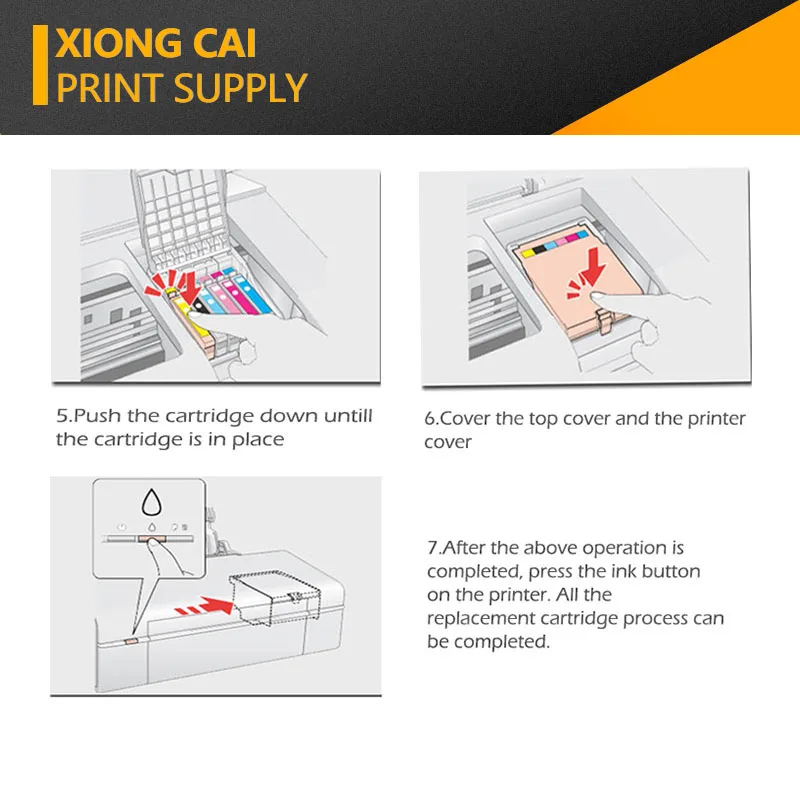 XIONG CAI
PRINT SUPPLY

5.Push the cartridge down untill the cartridge is in place

6.Cover the top cover and the printer cover

7.After the above operation is completed, press the ink button on the printer. All the replacement cartridge process can be completed.