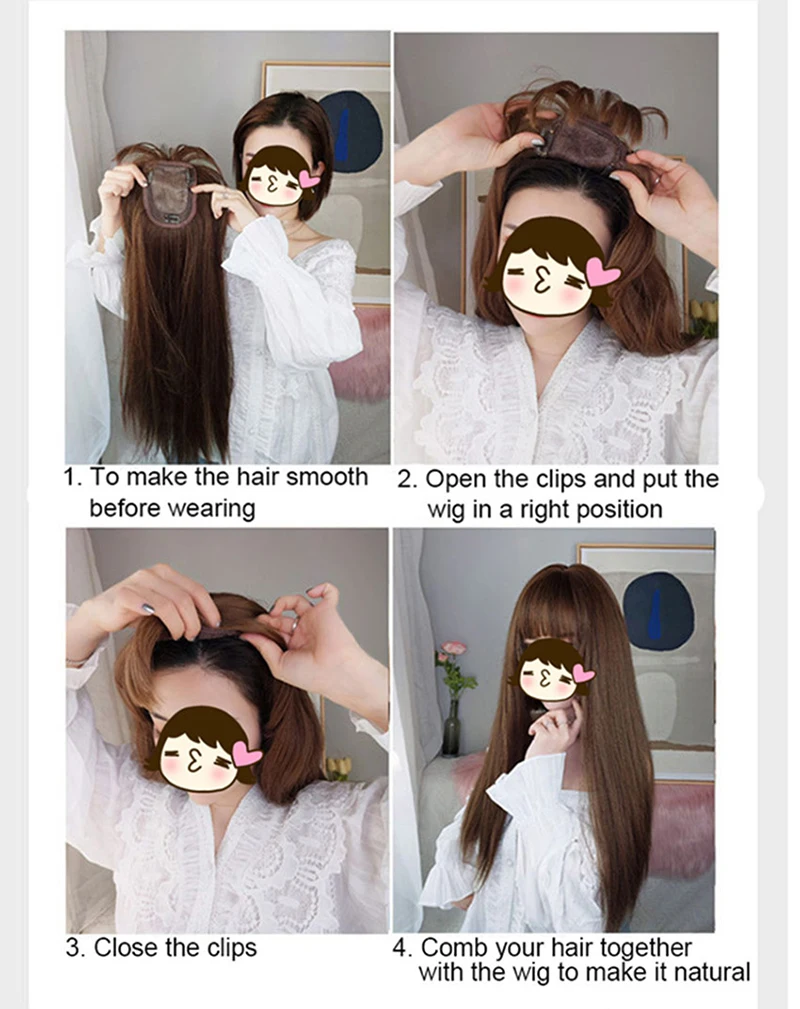 1. To make the hair smooth before wearing

2. Open the clips and put the wig in a right position

3. Close the clips

4. Comb your hair together with the wig to make it natural