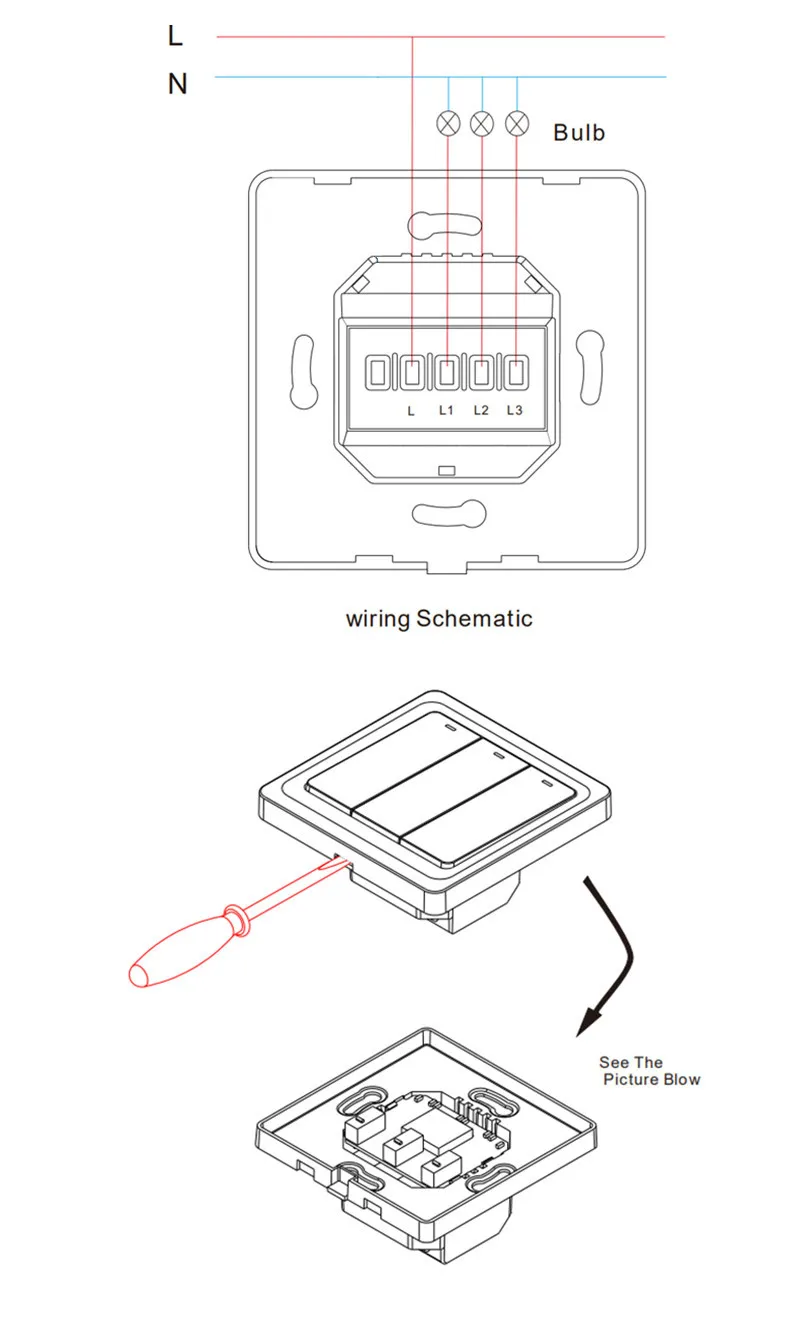 L
N
Bulb
L L1 L2 L3
wiring Schematic
See The
Picture Blow