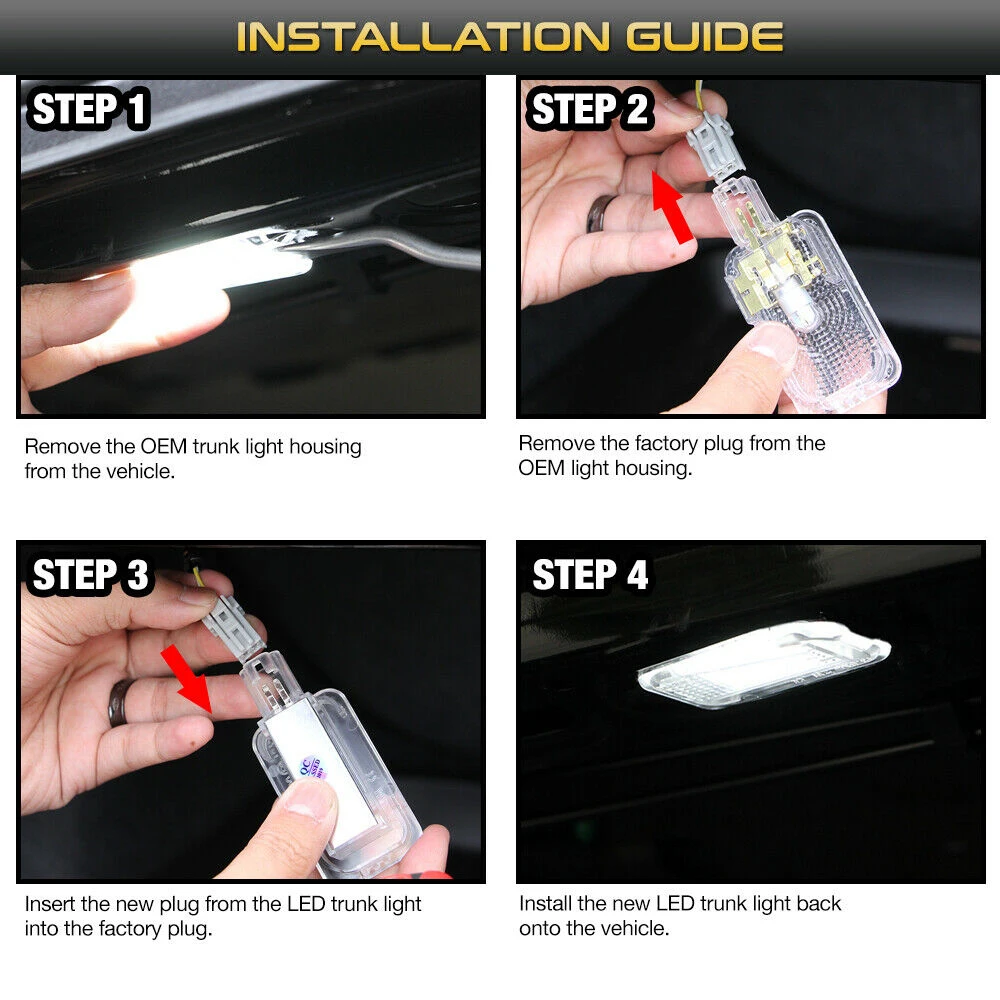 INSTALLATION GUIDE

STEP 1

Remove the OEM trunk light housing from the vehicle.

STEP 2

Remove the factory plug from the OEM light housing.

STEP 3

Insert the new plug from the LED trunk light into the factory plug.

STEP 4

Install the new LED trunk light back onto the vehicle.