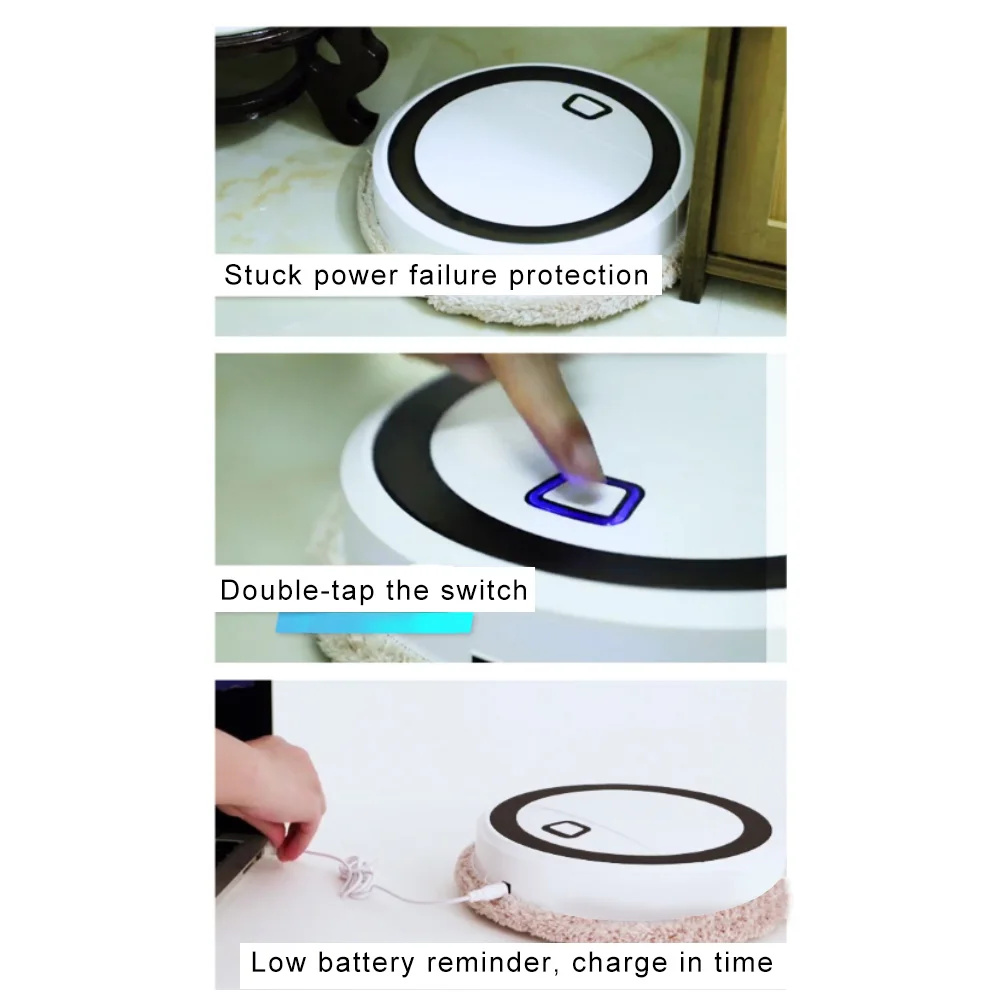 Stuck power failure protection

Double-tap the switch

Low battery reminder, charge in time