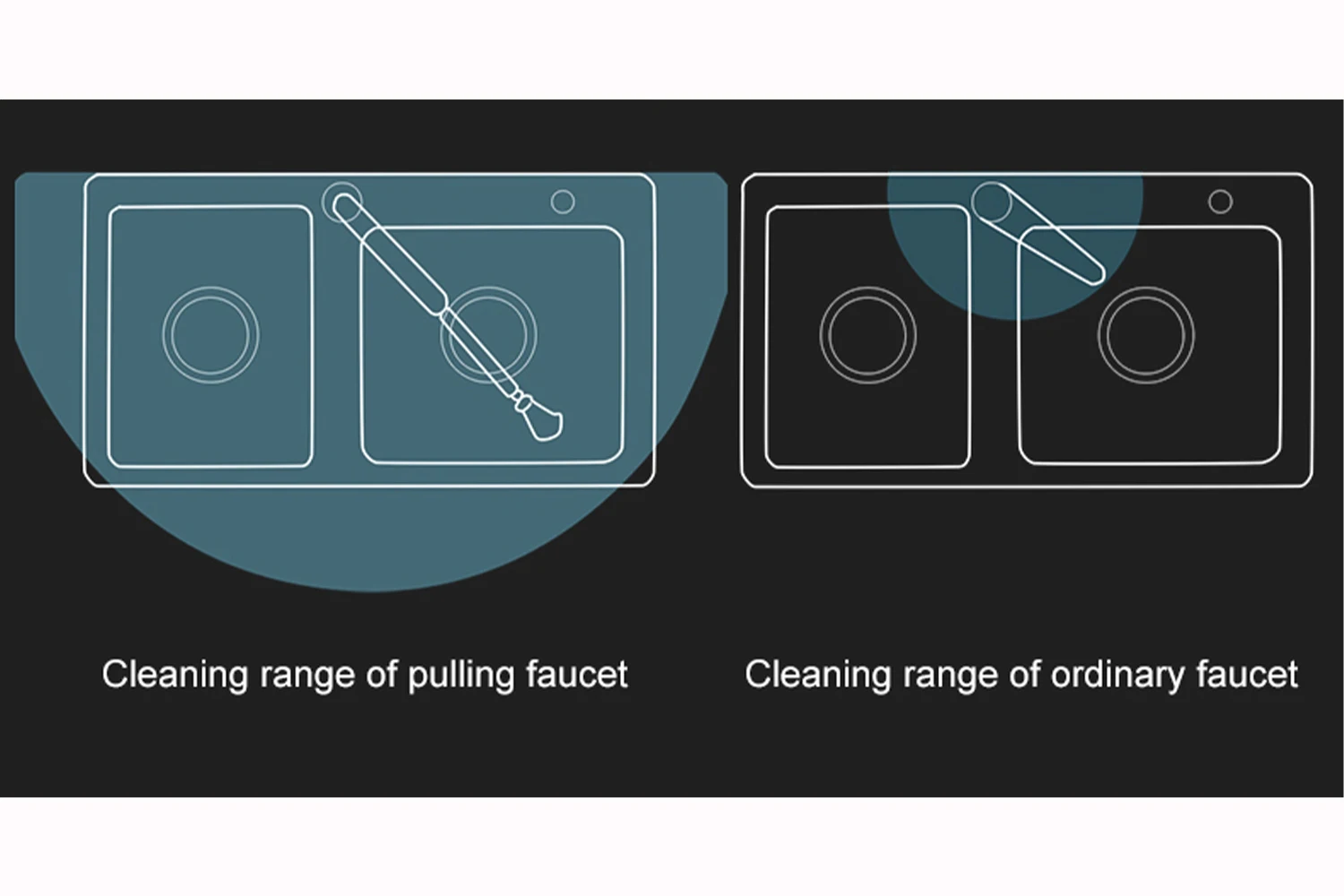 Cleaning range of pulling faucet

Cleaning range of ordinary faucet