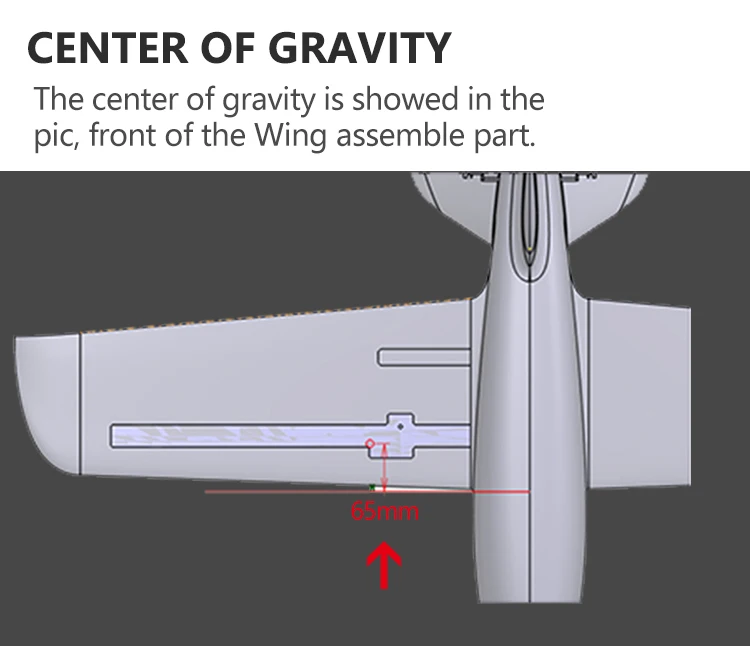 CENTER OF GRAVITY

The center of gravity is showed in the pic, front of the Wing assemble part.

65mm