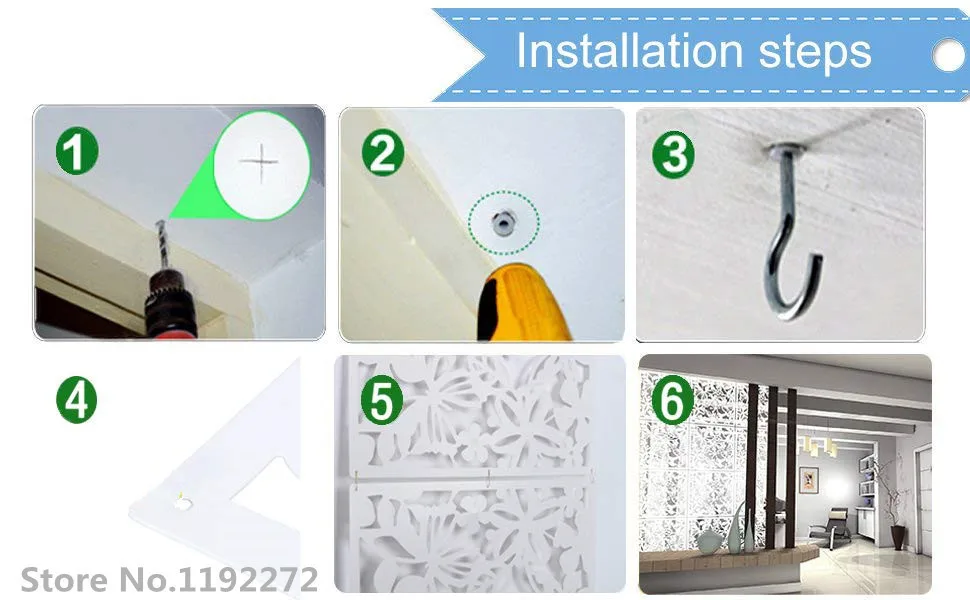 Installation steps

1

2

3

4

5

6

Store No.1192272