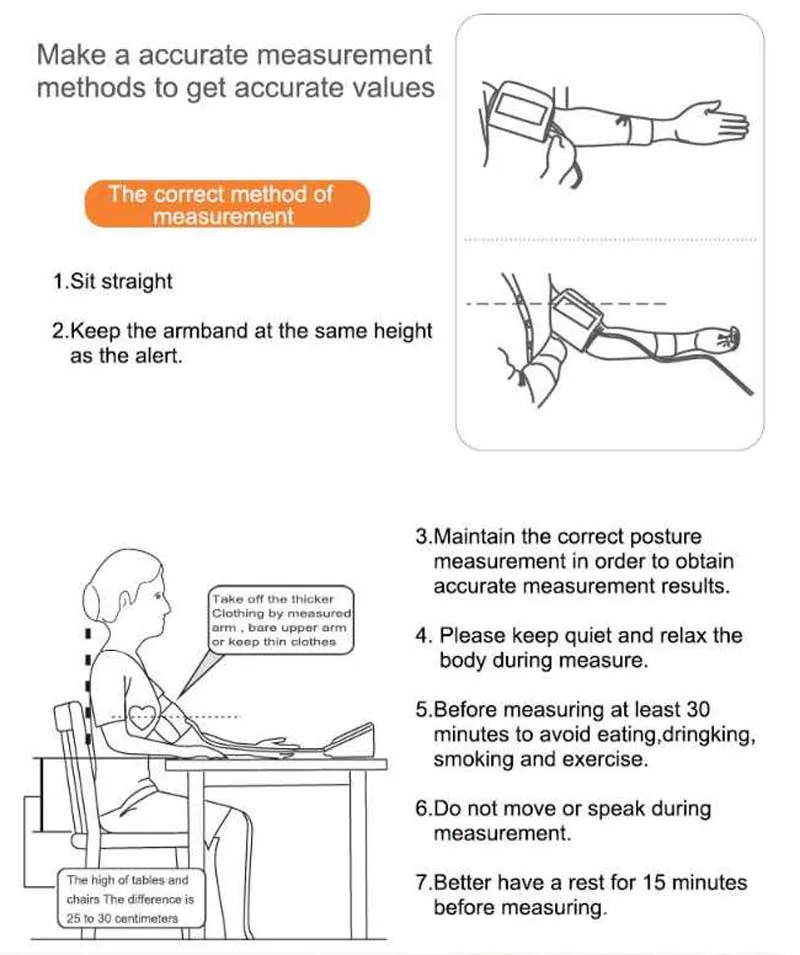 Make a accurate measurement methods to get accurate values

The correct method of measurement

1.Sit straight

2.Keep the armband at the same height as the alert.

Take off the thicker Clothing by measured arm , bare upper arm or keep thin clothes

The high of tables and chairs The difference is 25 to 30 centimeters

3.Maintain the correct posture measurement in order to obtain accurate measurement results.

4. Please keep quiet and relax the body during measure.

5.Before measuring at least 30 minutes to avoid eating,dringking, smoking and exercise.

6.Do not move or speak during measurement.

7.Better have a rest for 15 minutes before measuring.