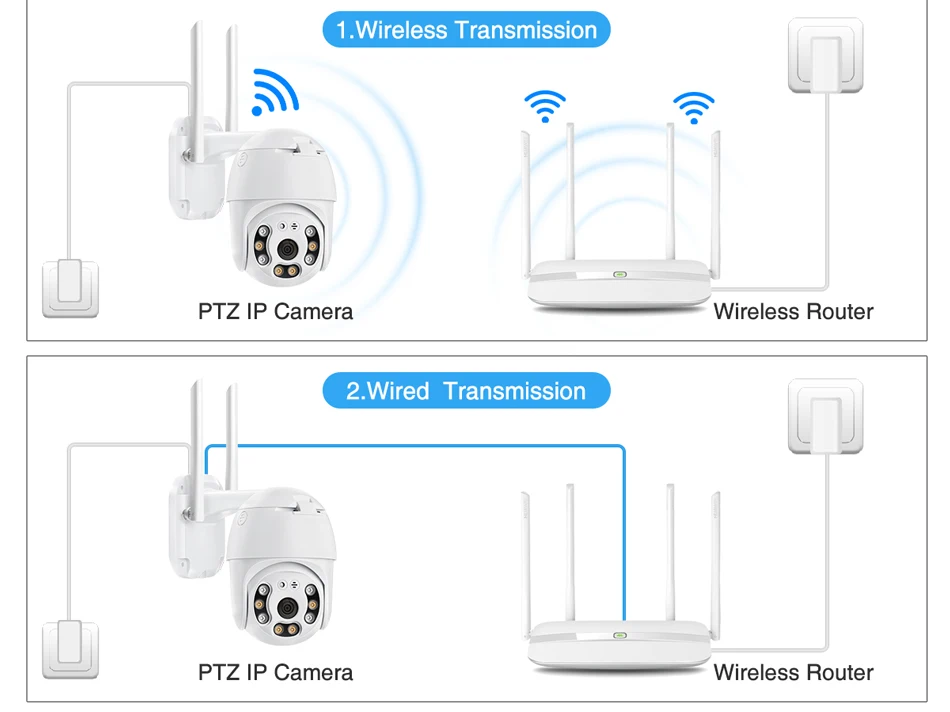 1.Wireless Transmission

PTZ IP Camera

Wireless Router

2.Wired Transmission

PTZ IP Camera

Wireless Router